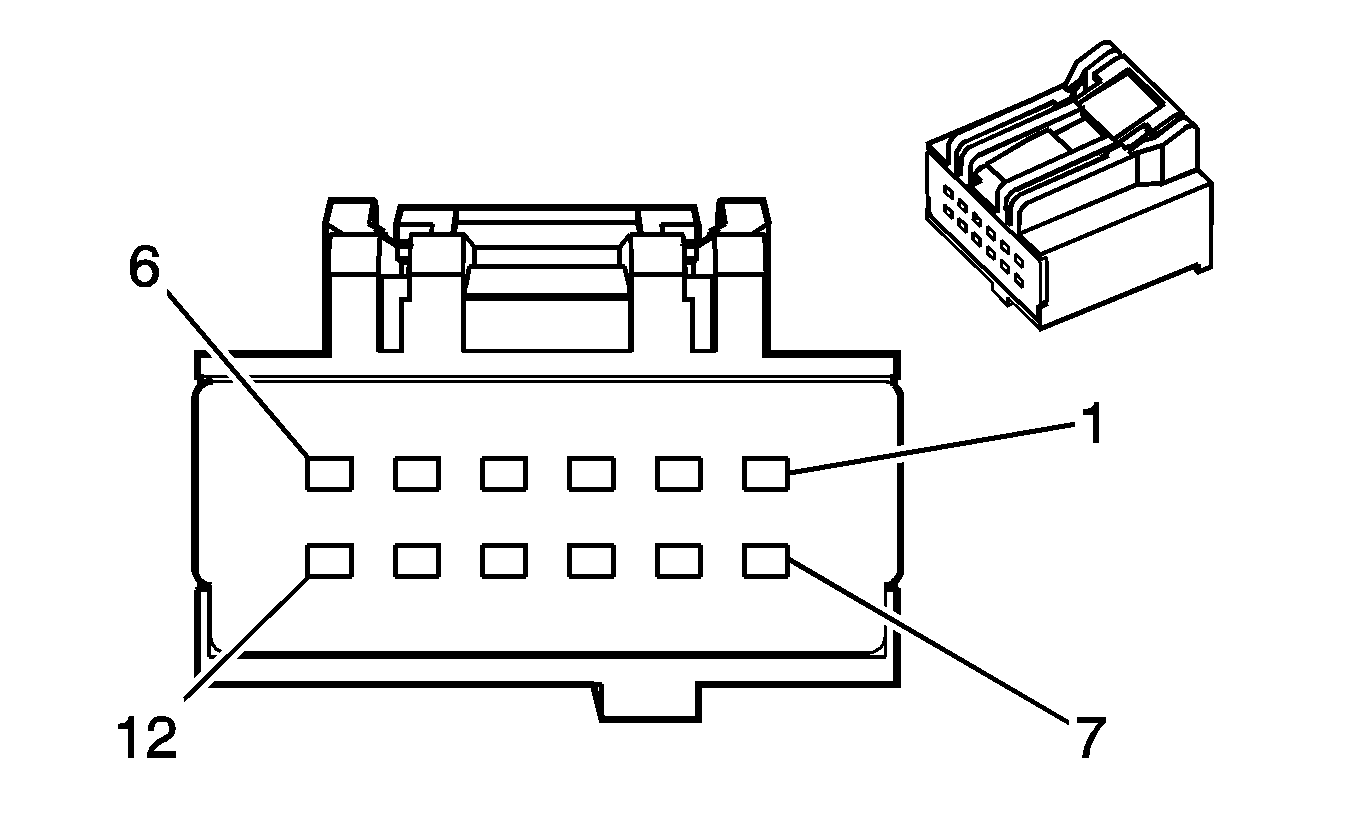 6
1
12
7