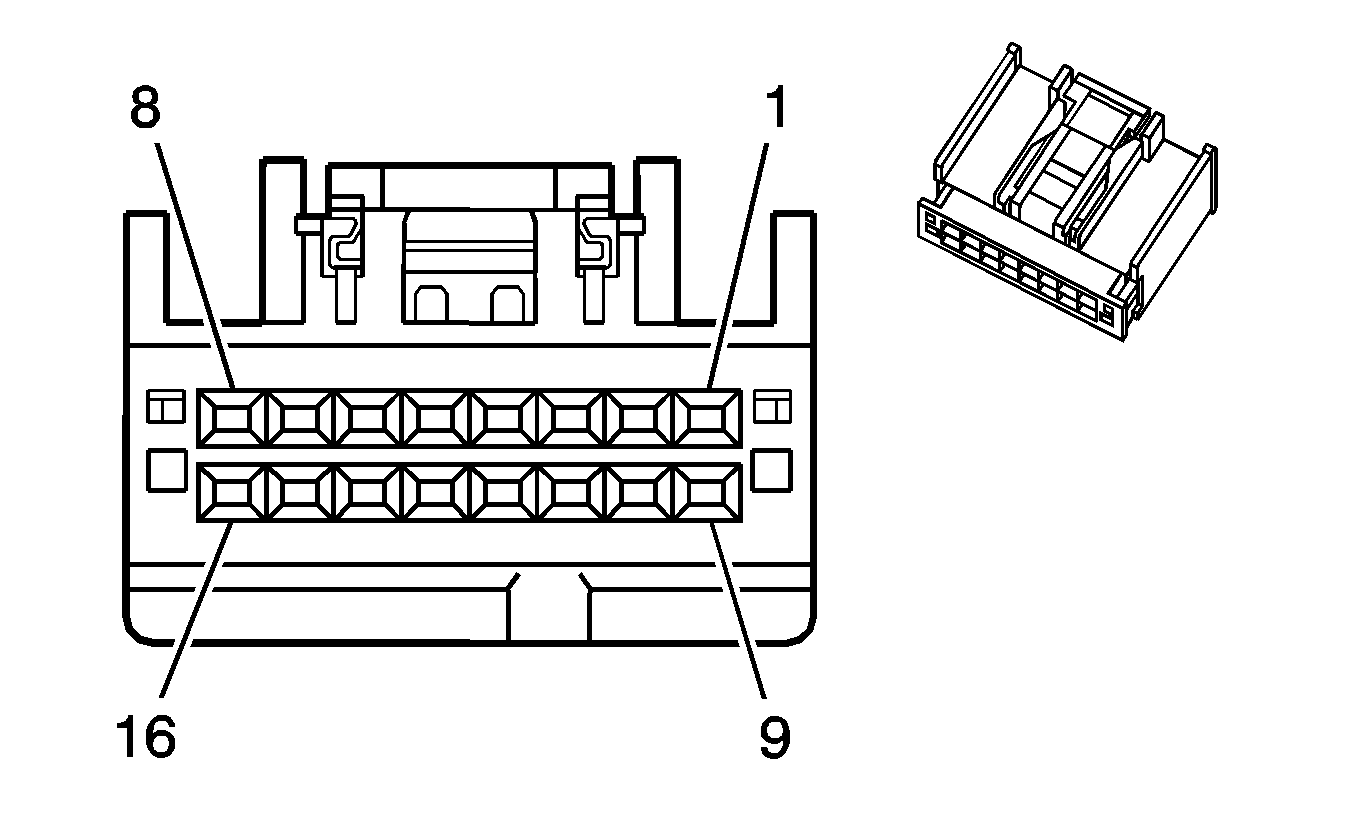 8
1
16
9