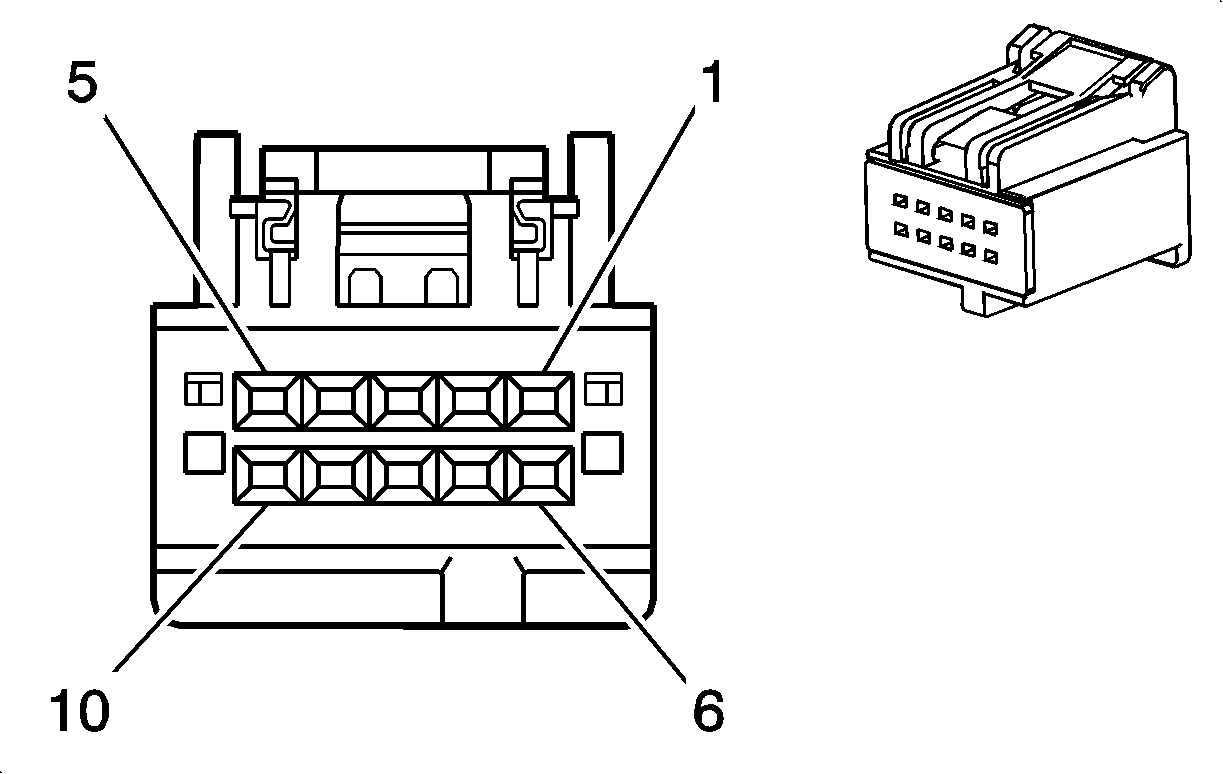 5
1
10
6