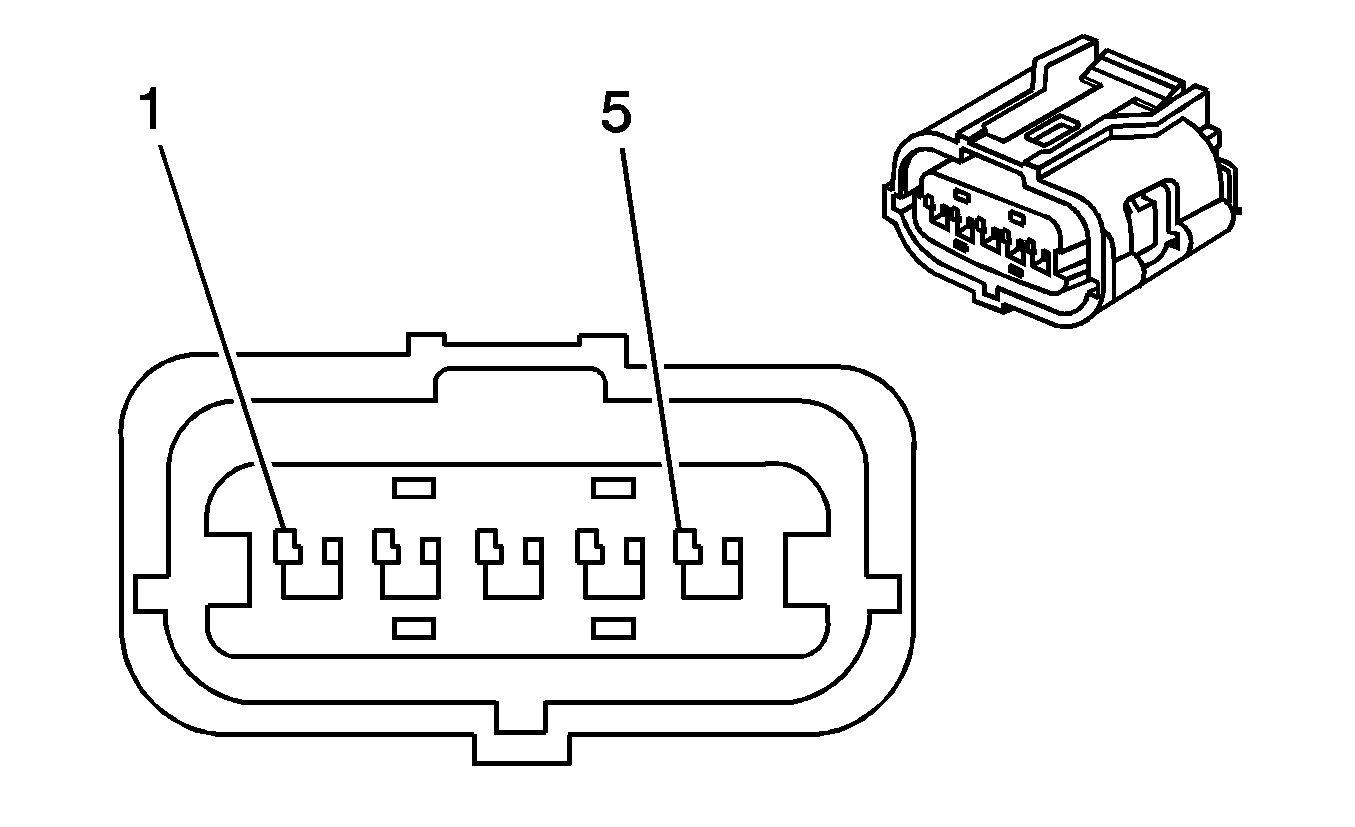 1
5