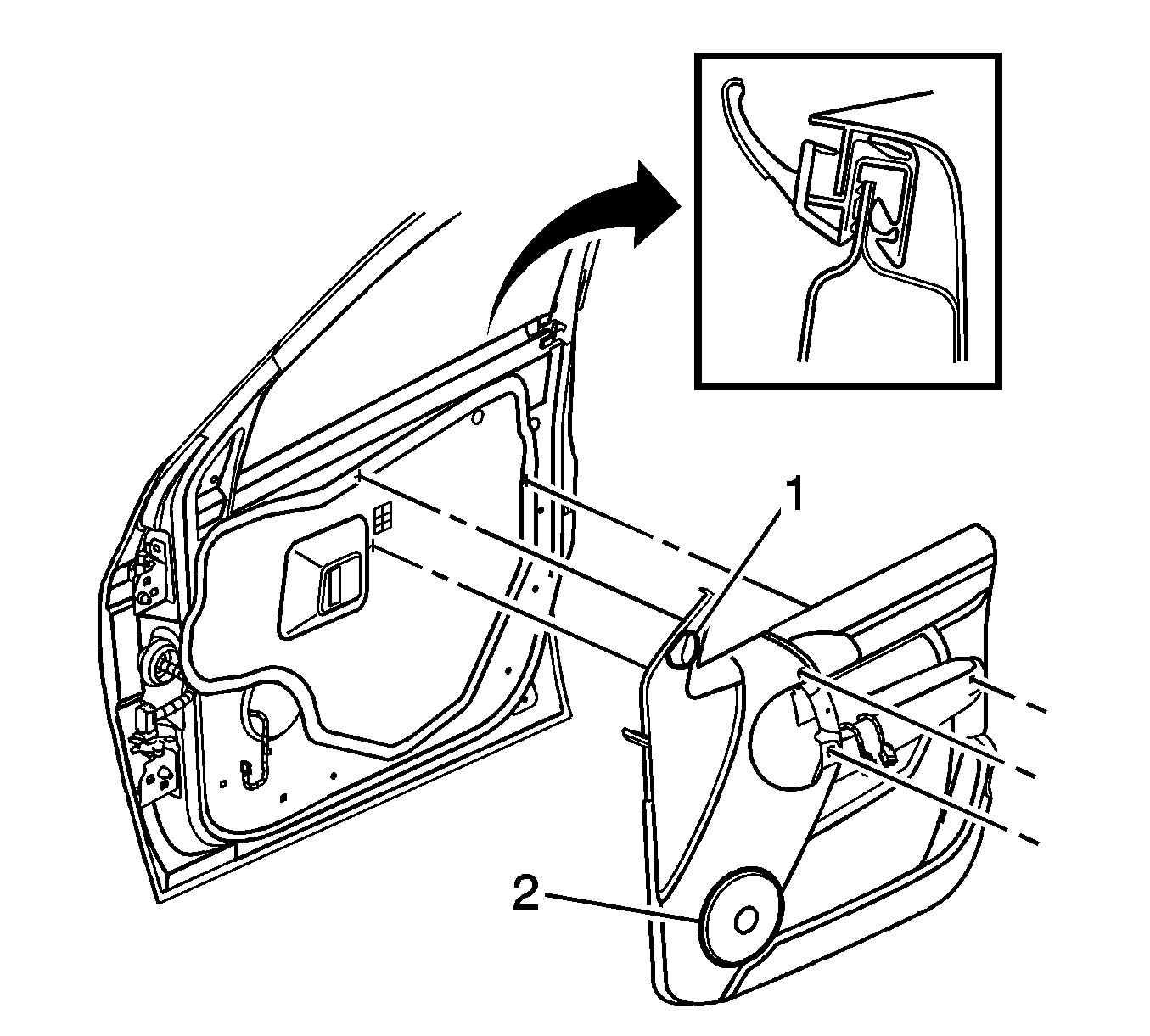 1

2