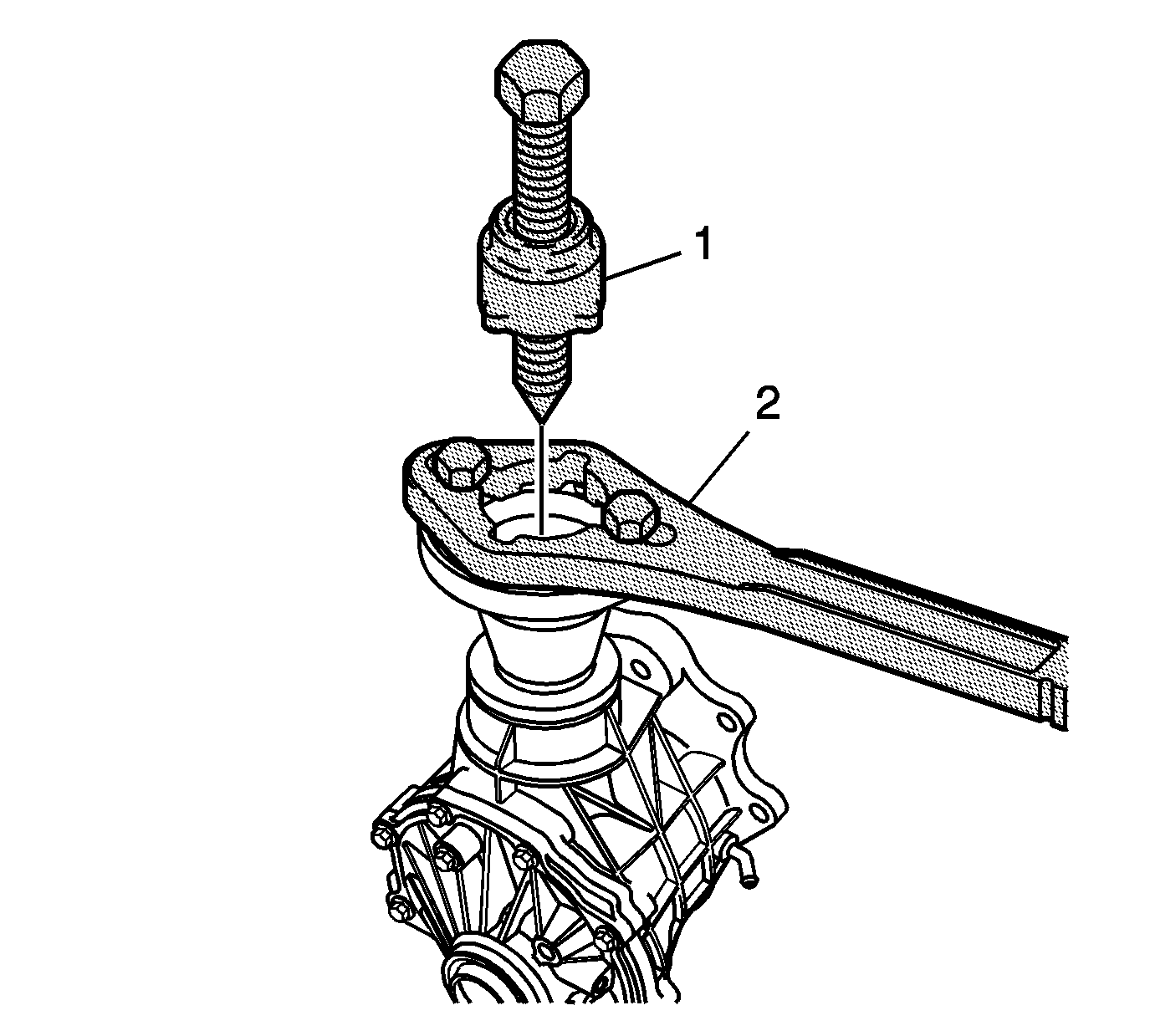 1

2