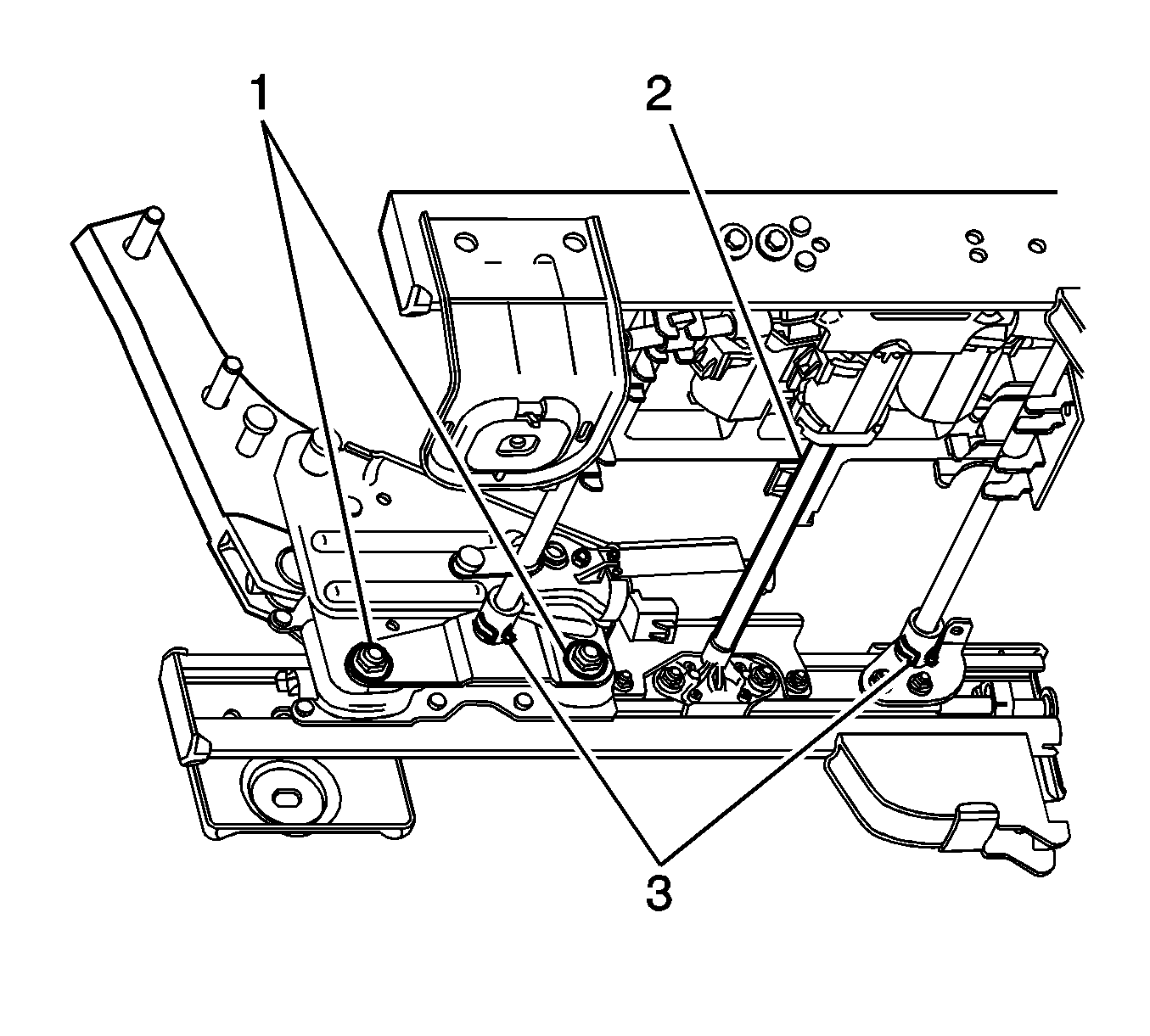 1
2
3