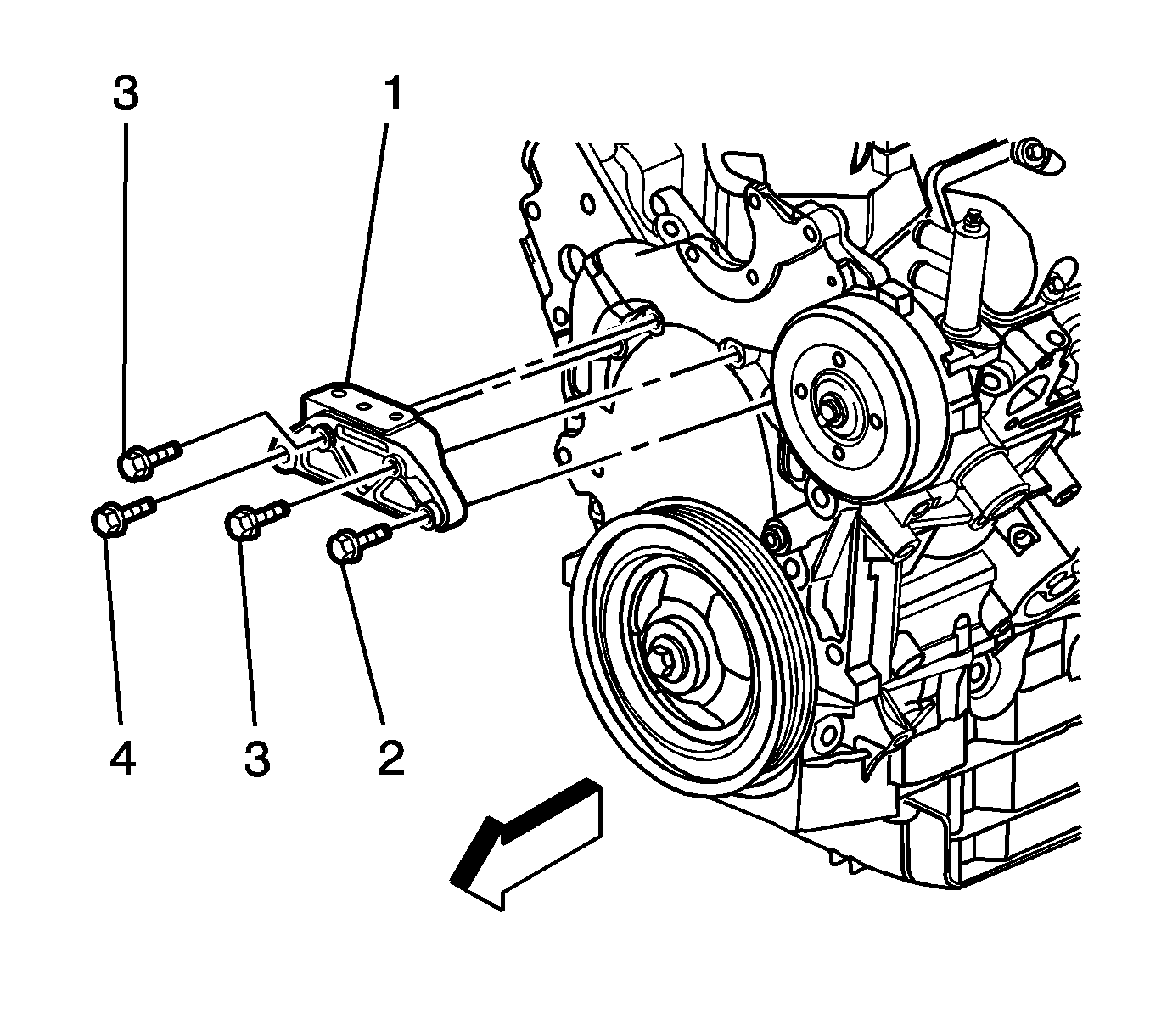 3
1
4
3
2