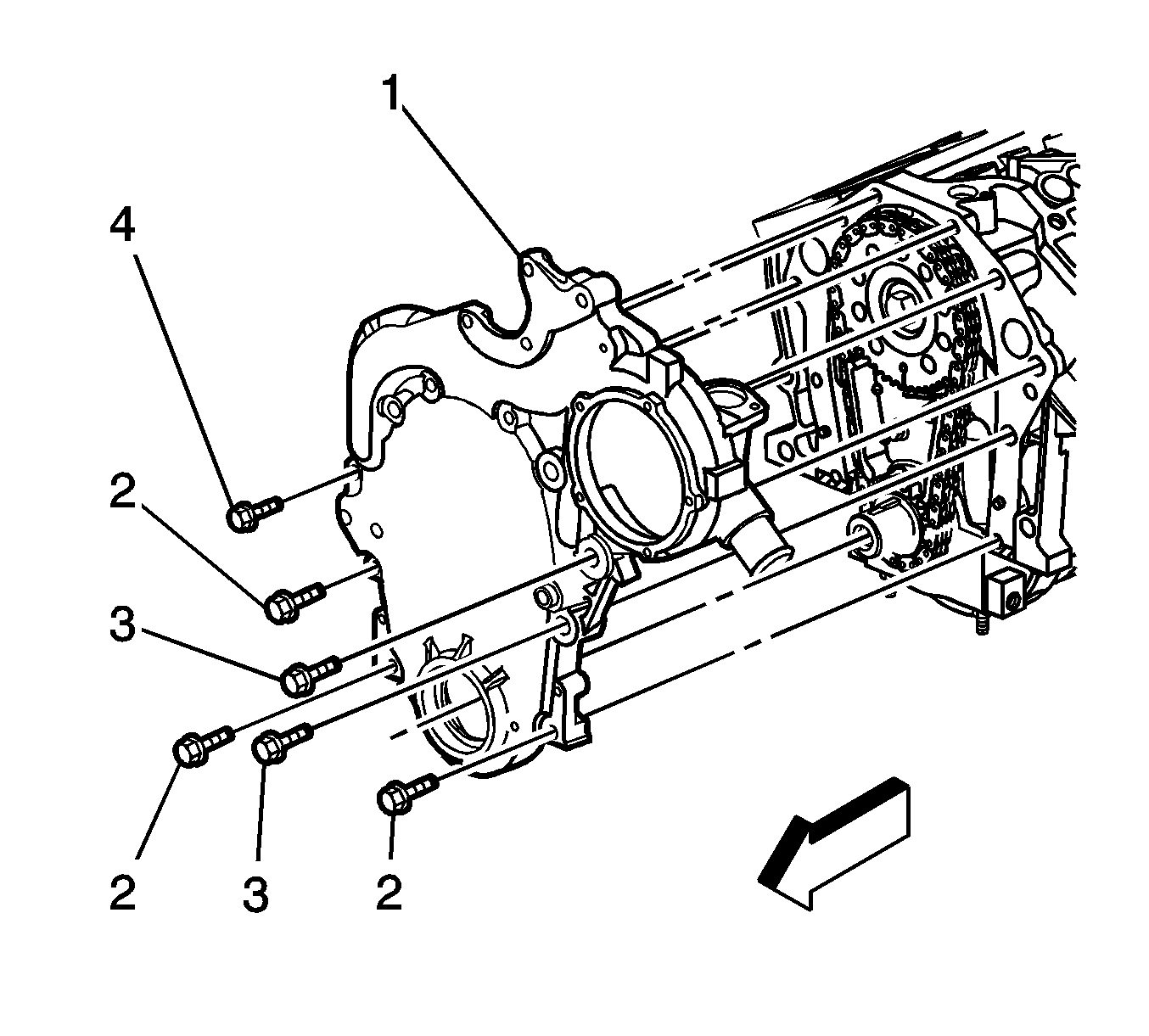 1
4
2
3
2
3
2