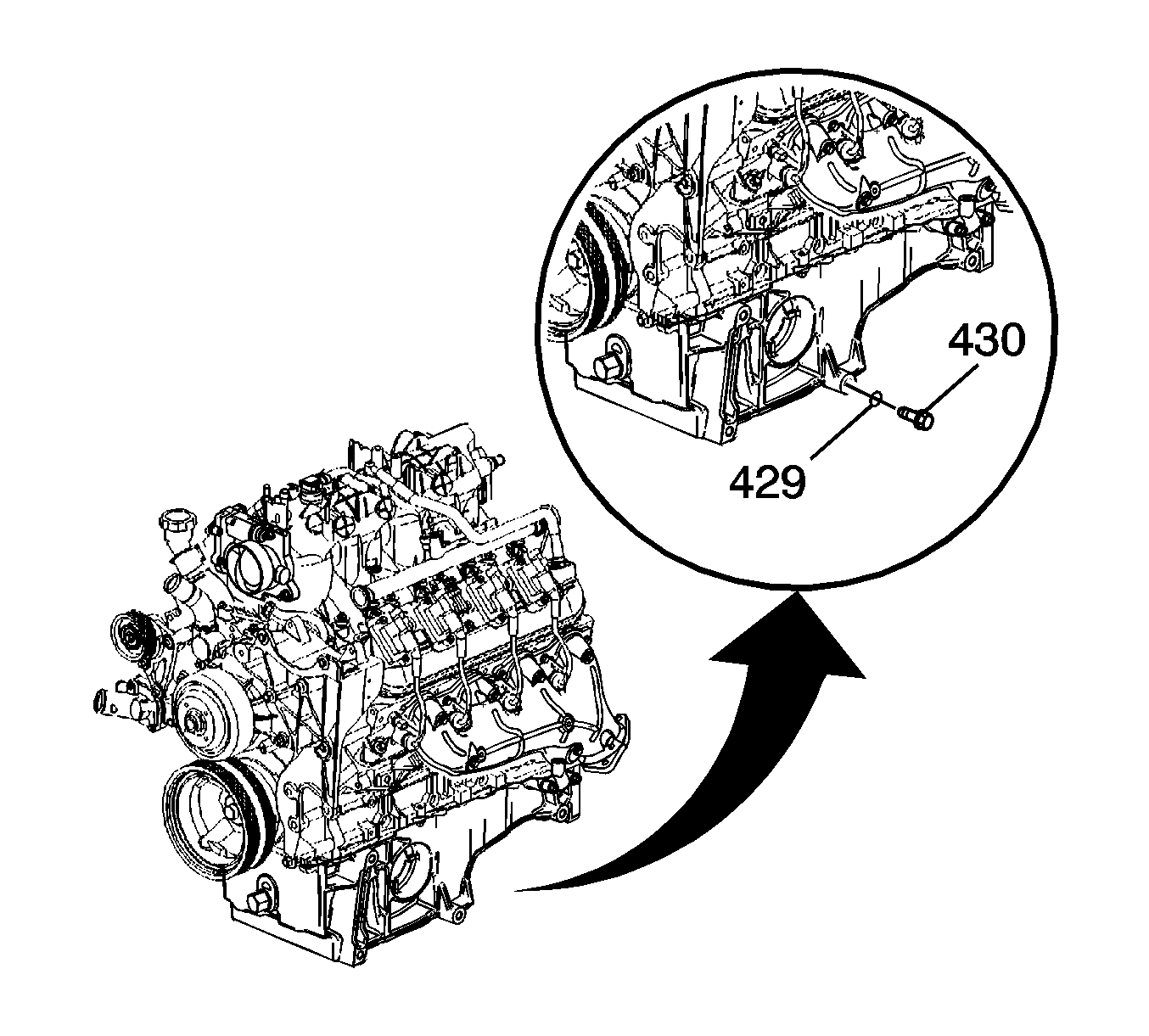 430
429