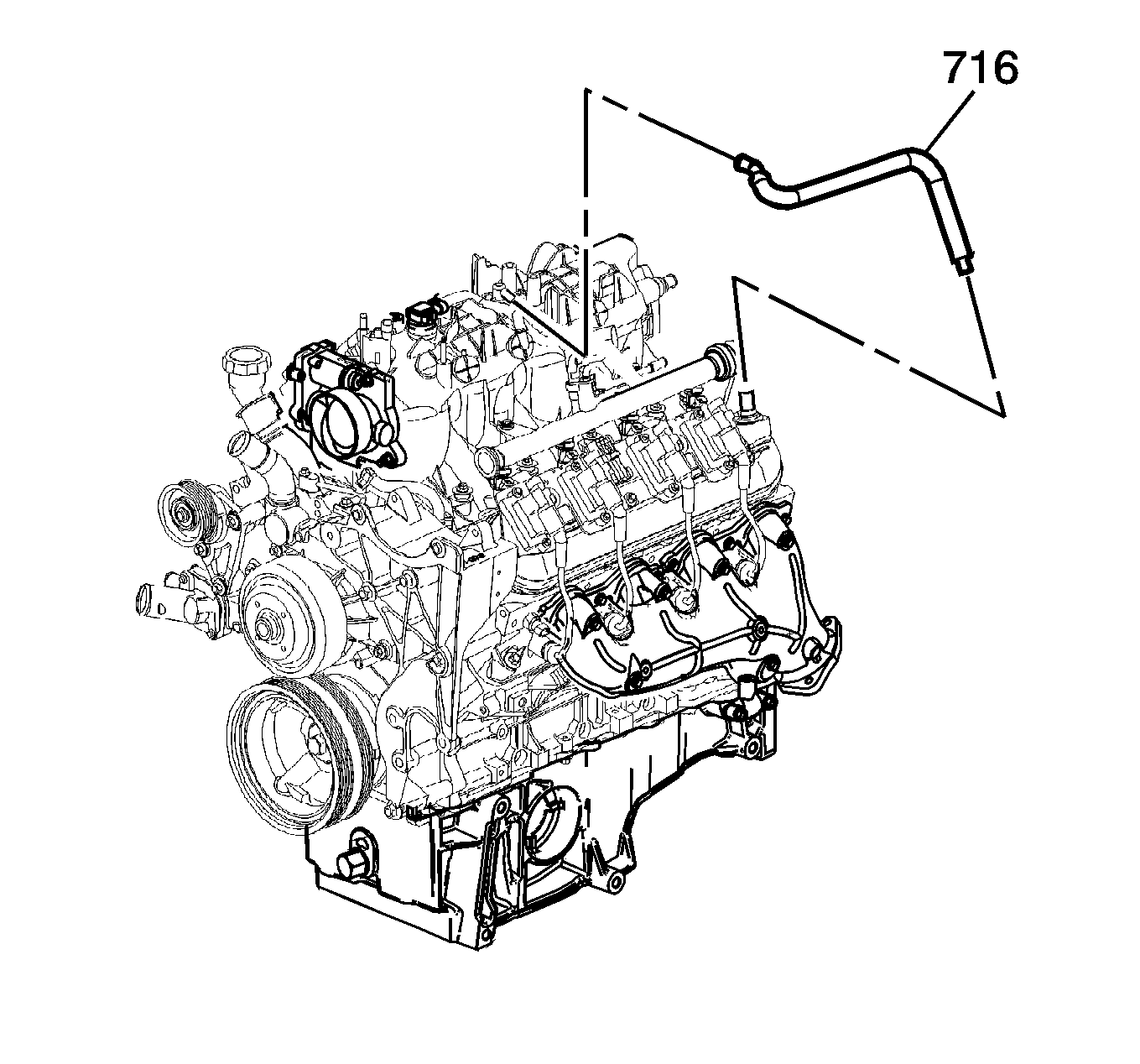 716