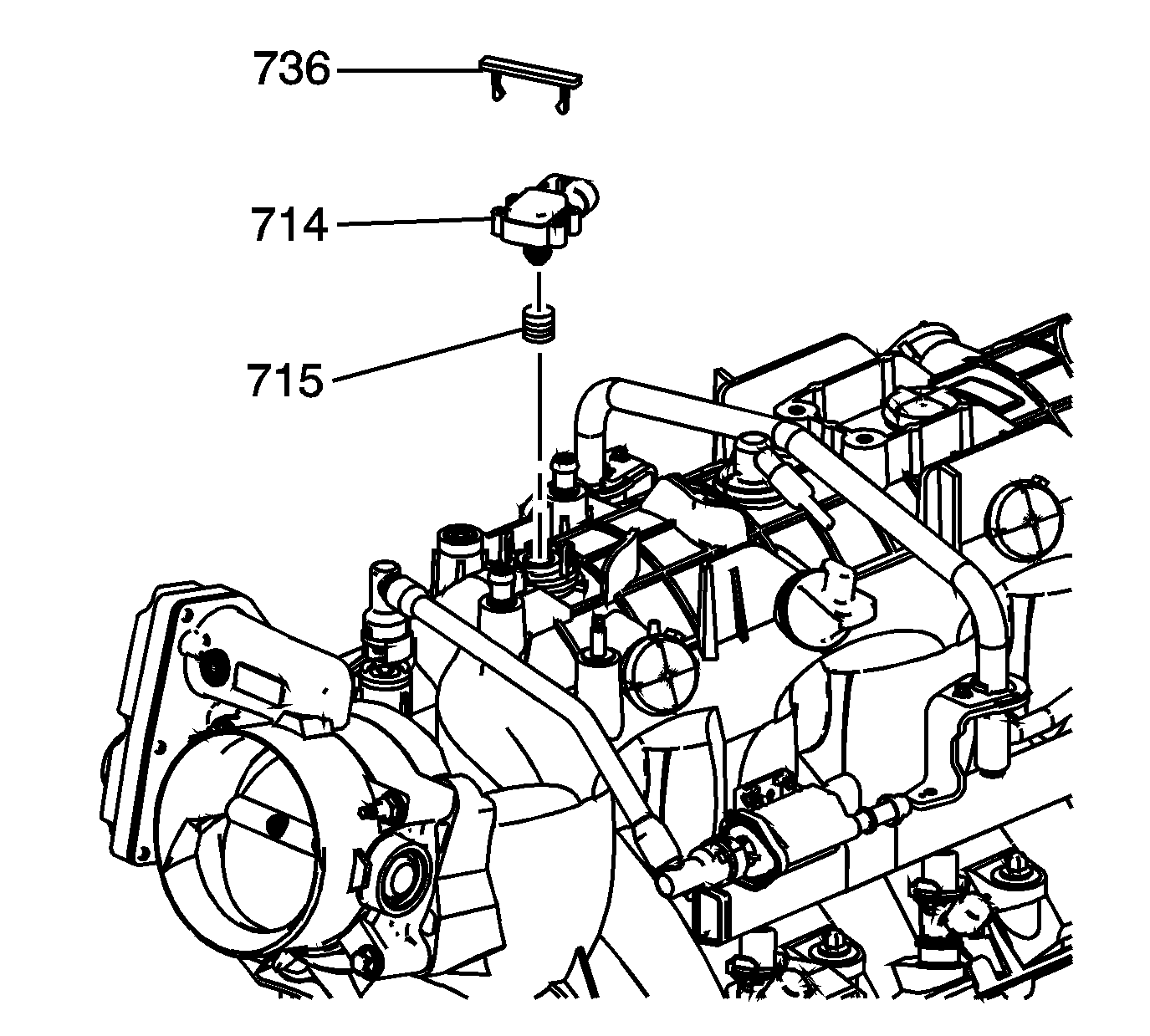 736

714

715