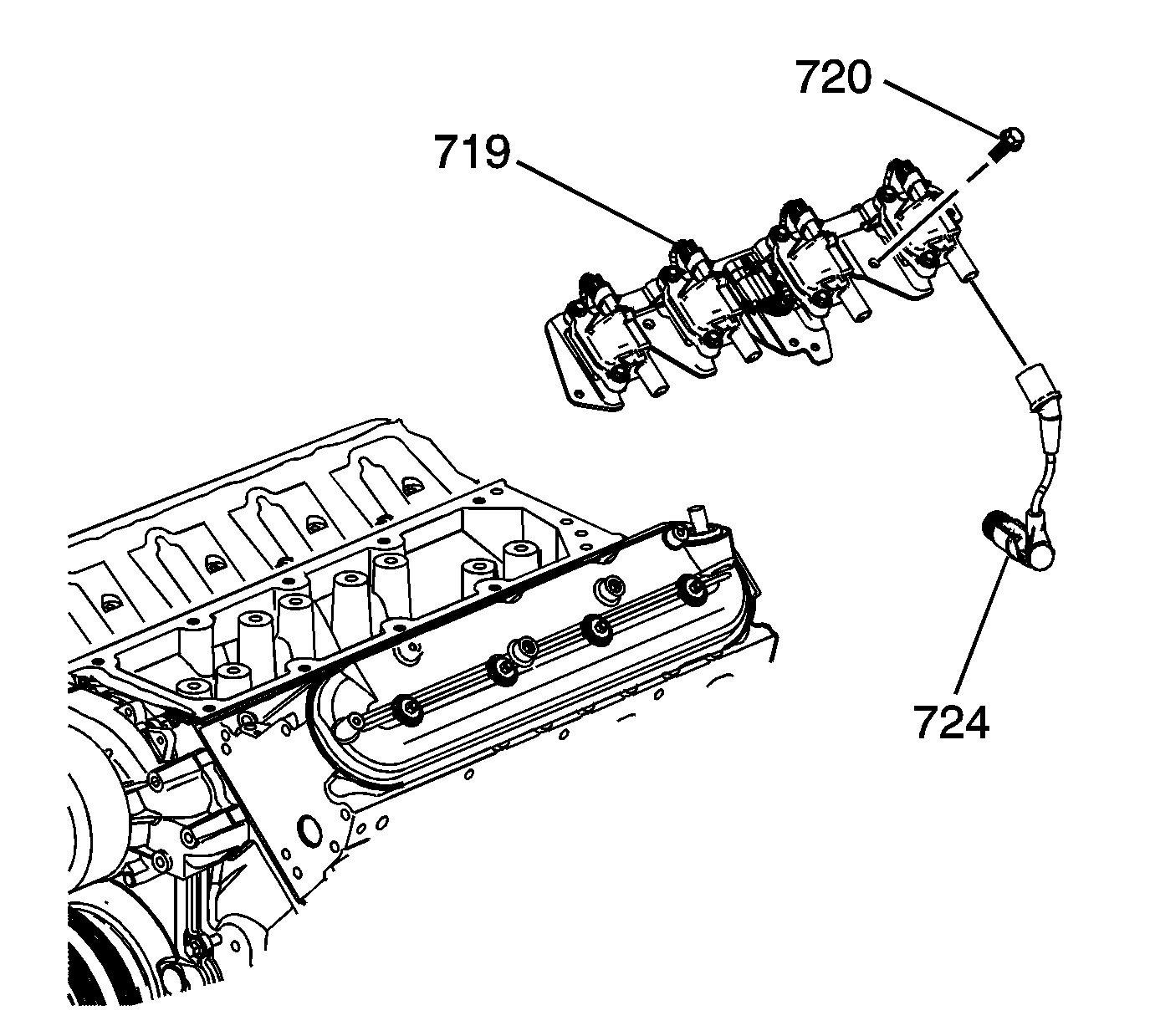 720
719
724