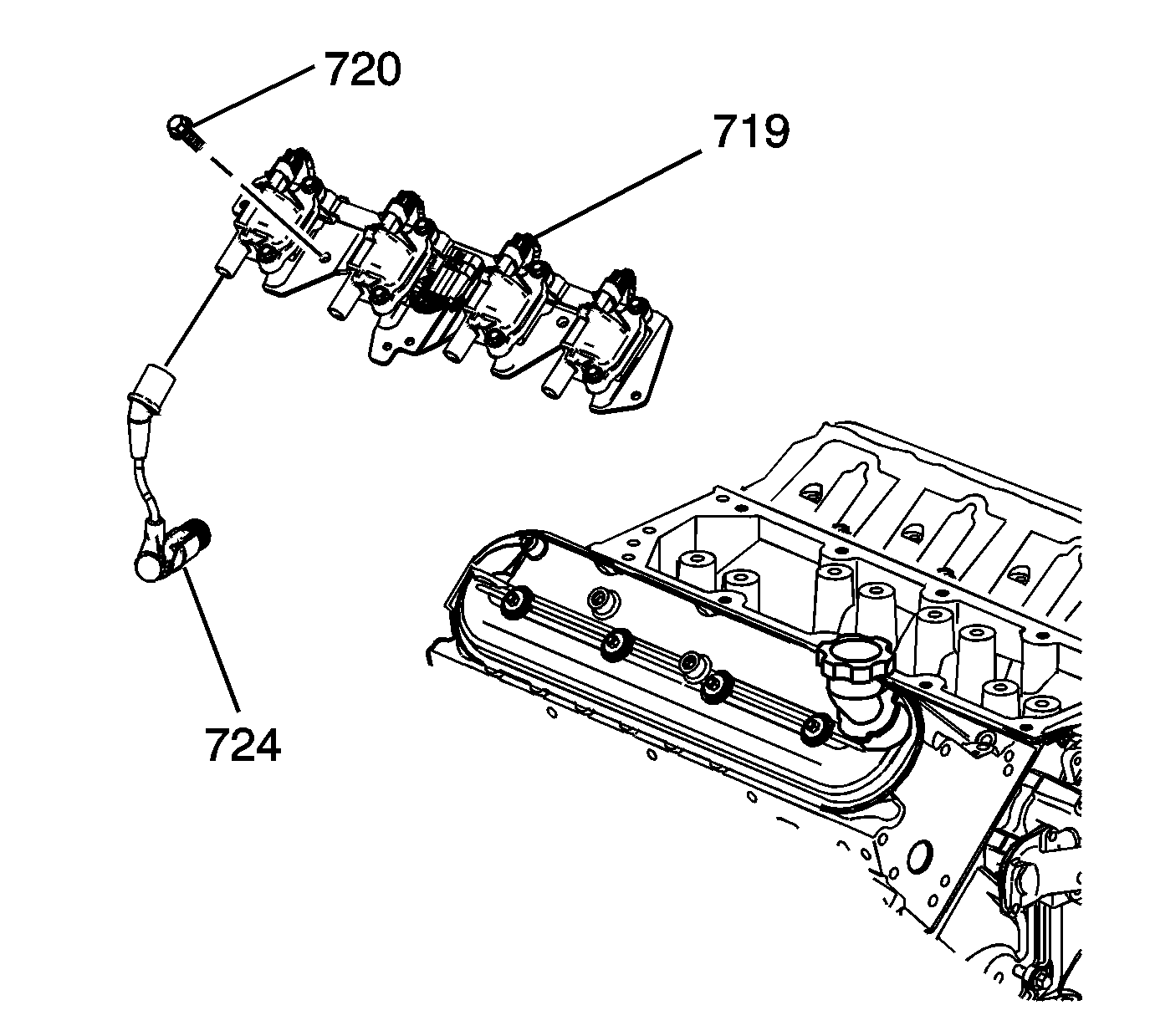 720

719

724