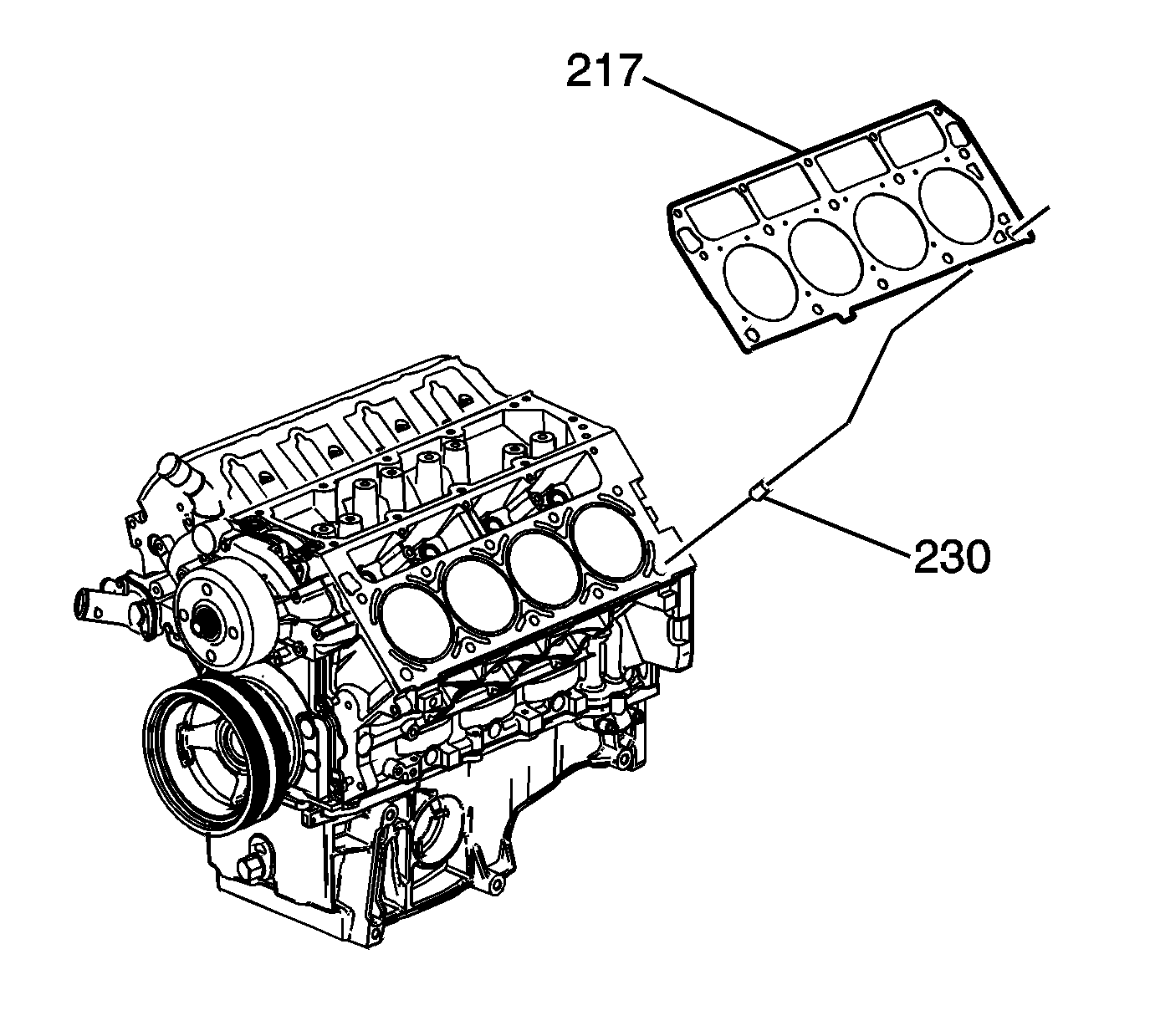 217

230