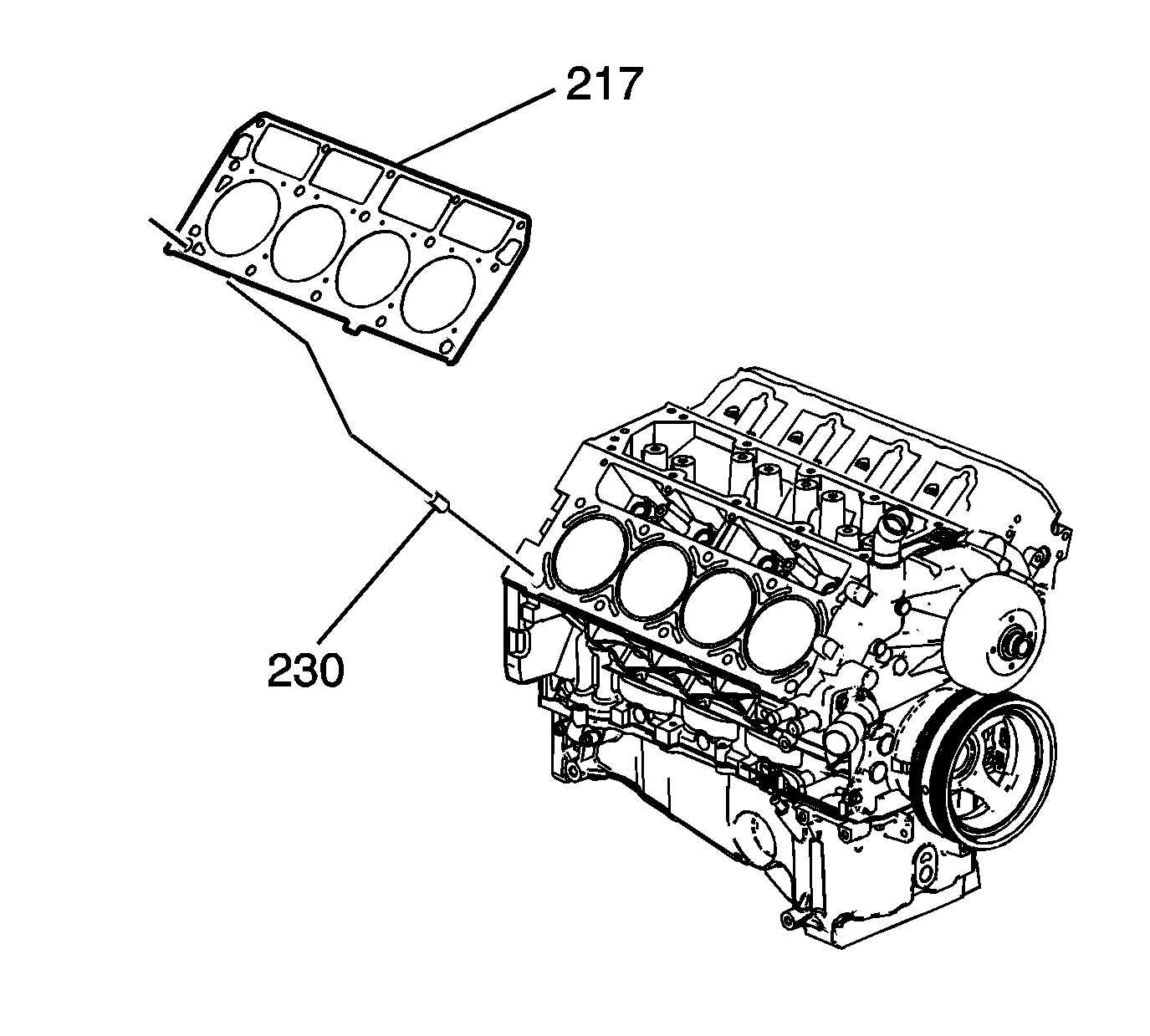 217

230