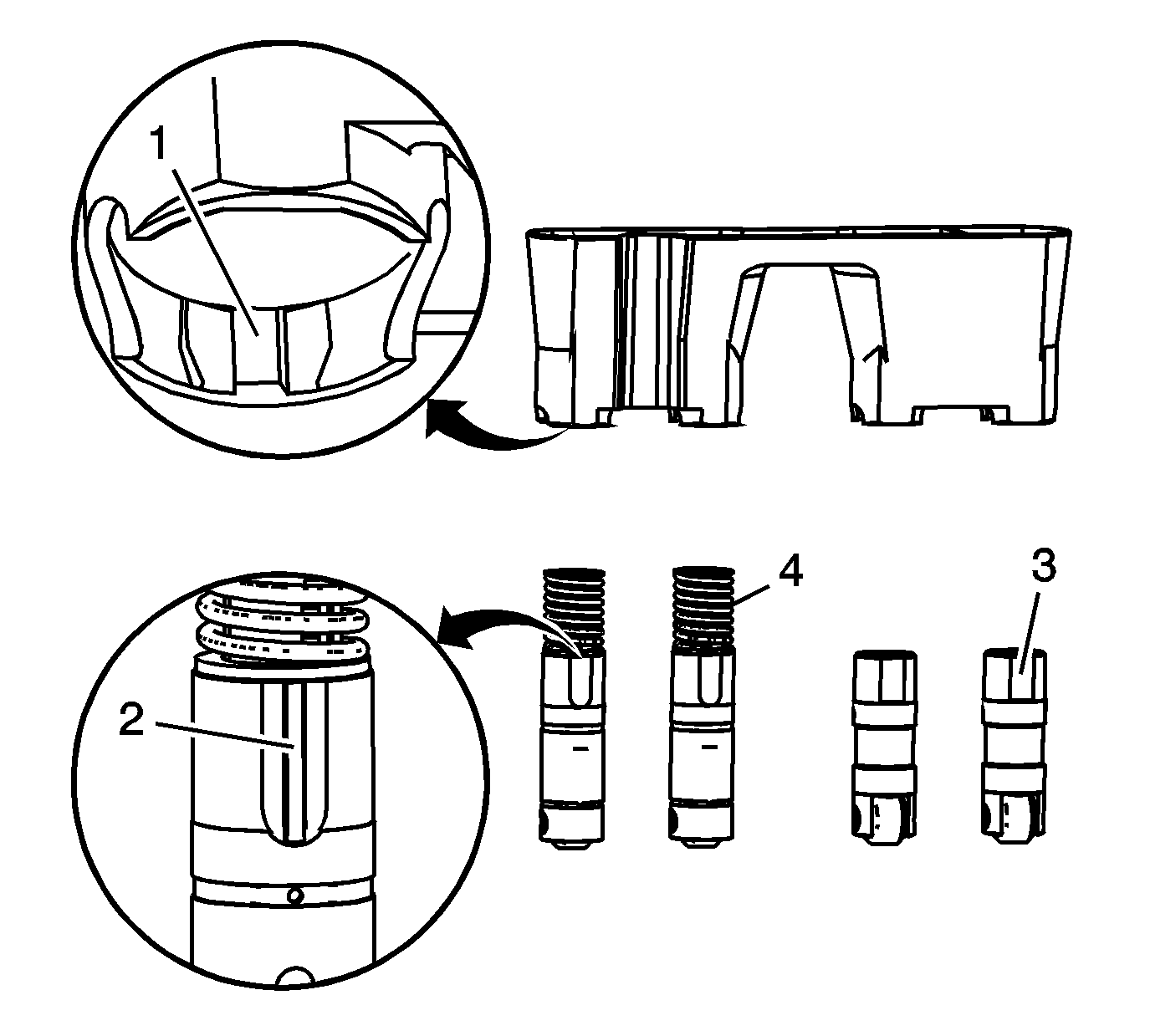 1

4

3

2