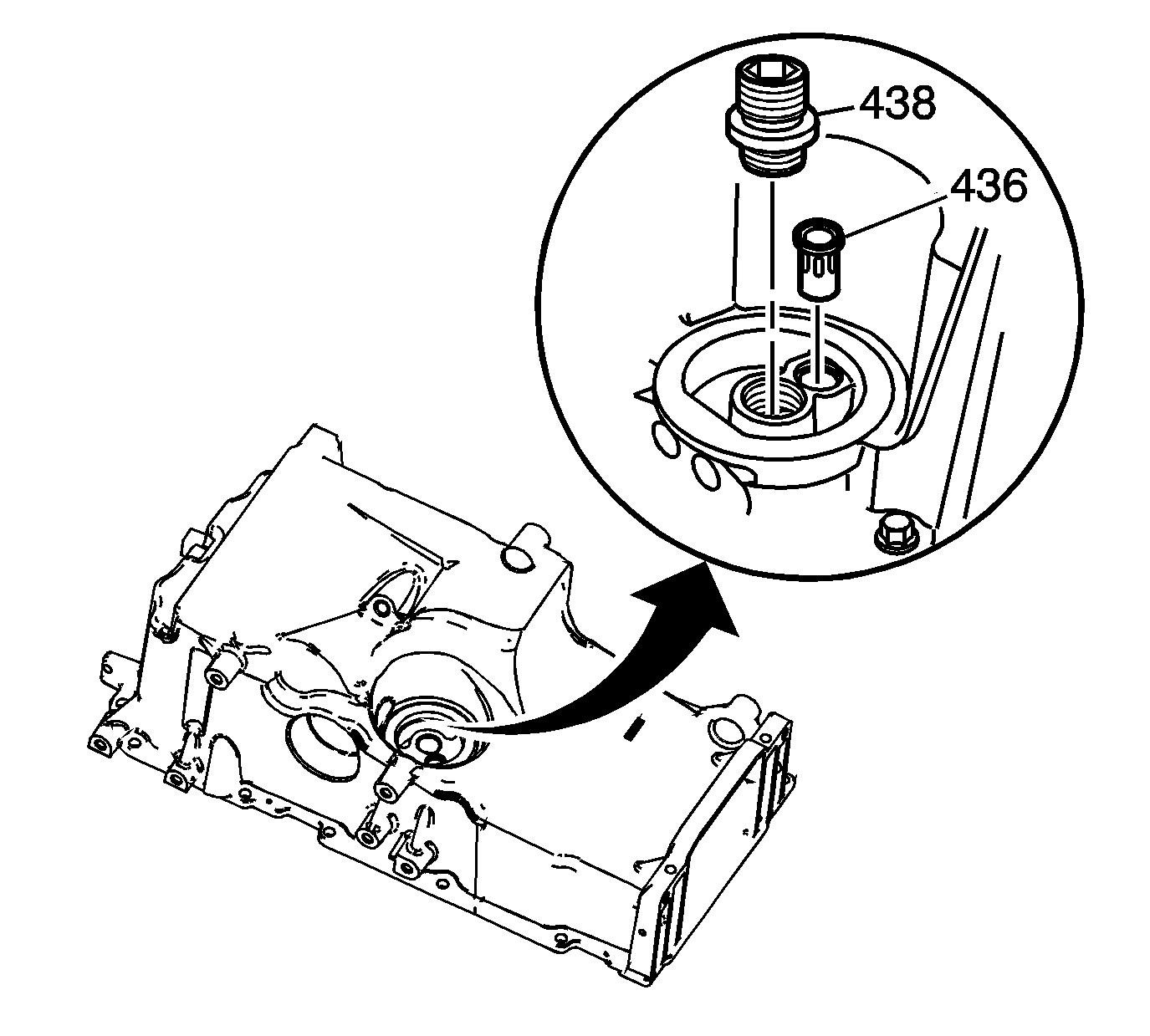 438

436