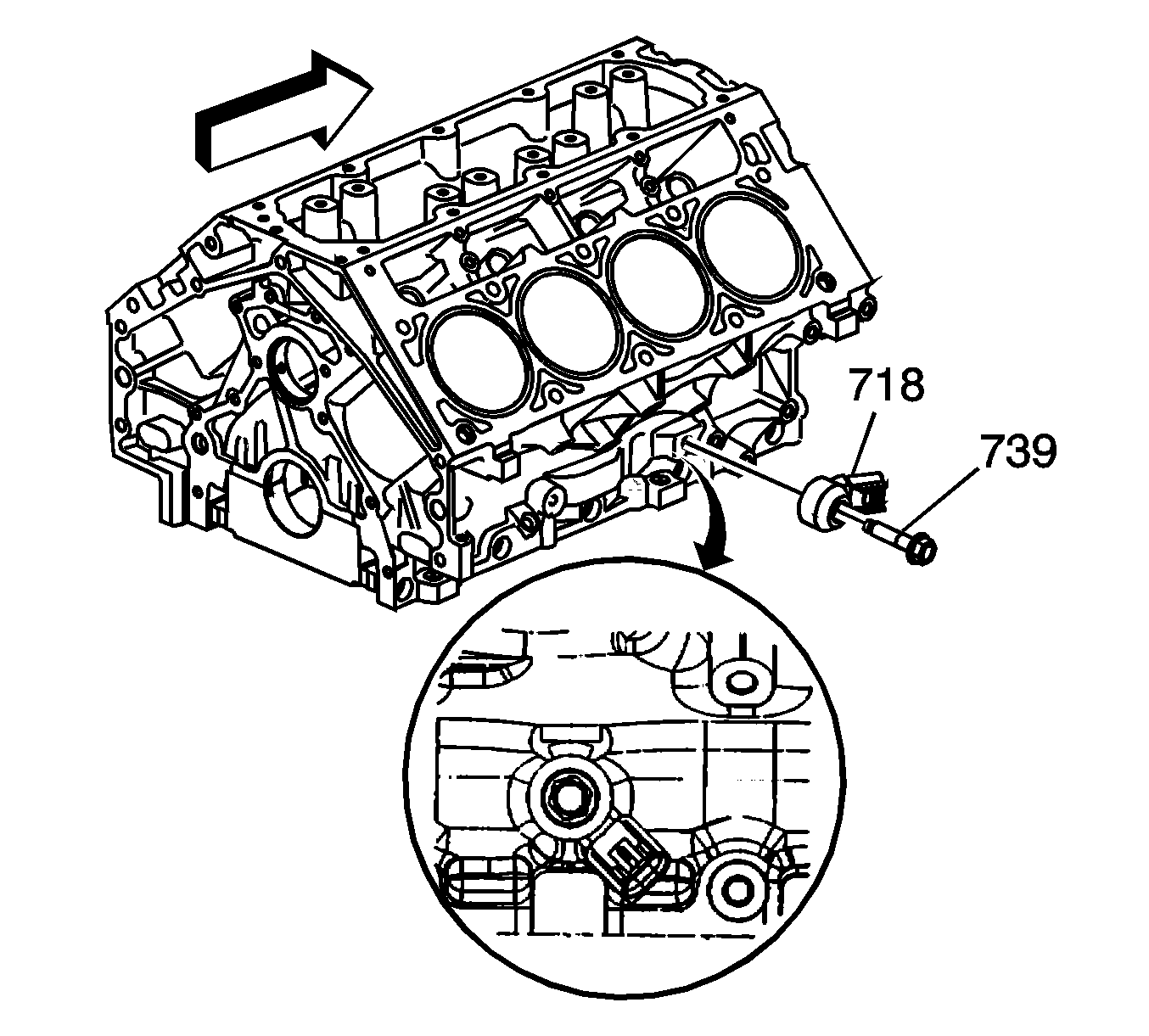 718
739