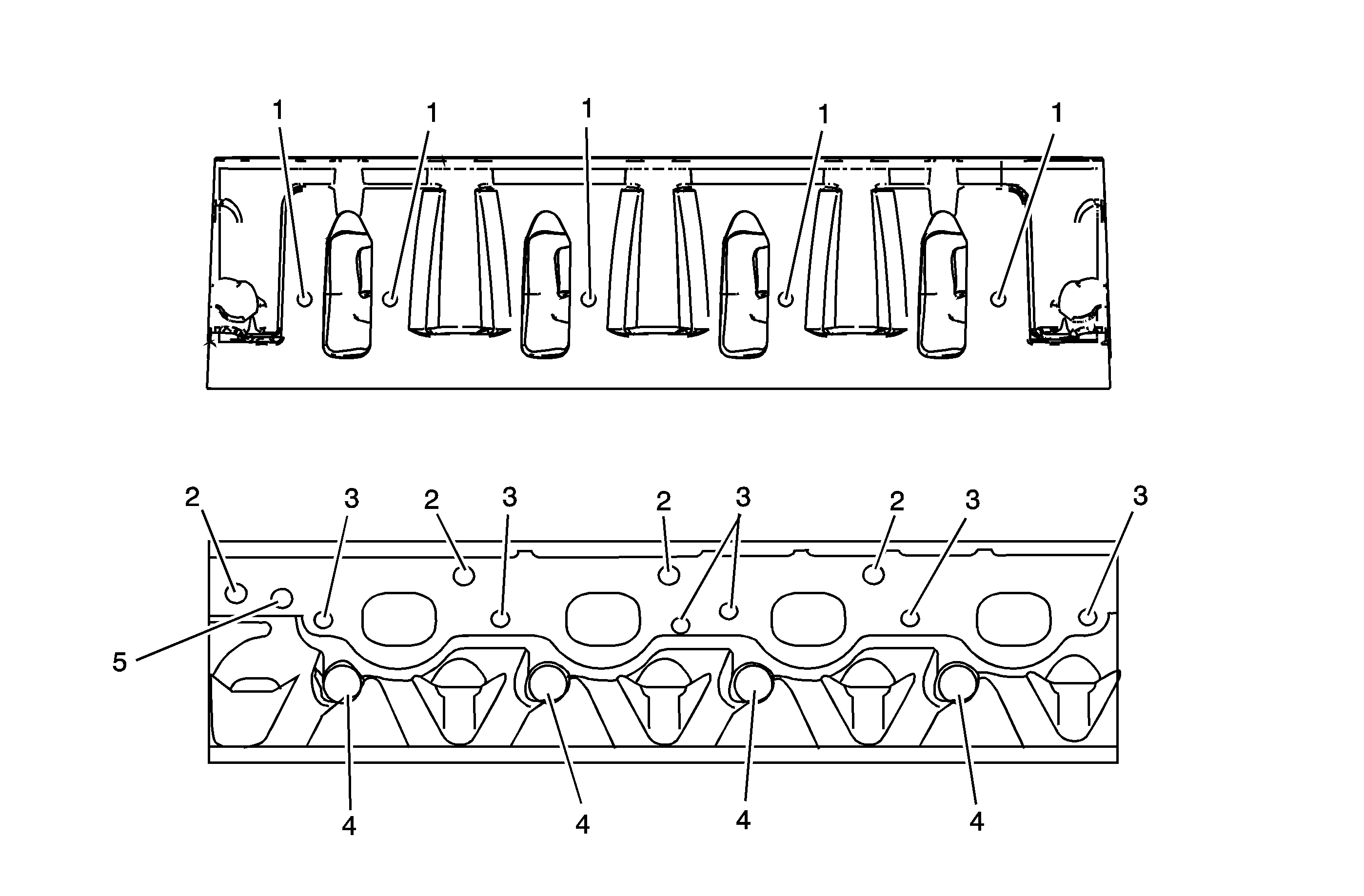 1 1 1 1 1

2 3 2 3 2 3 2 3 3

5

4 4 4 4