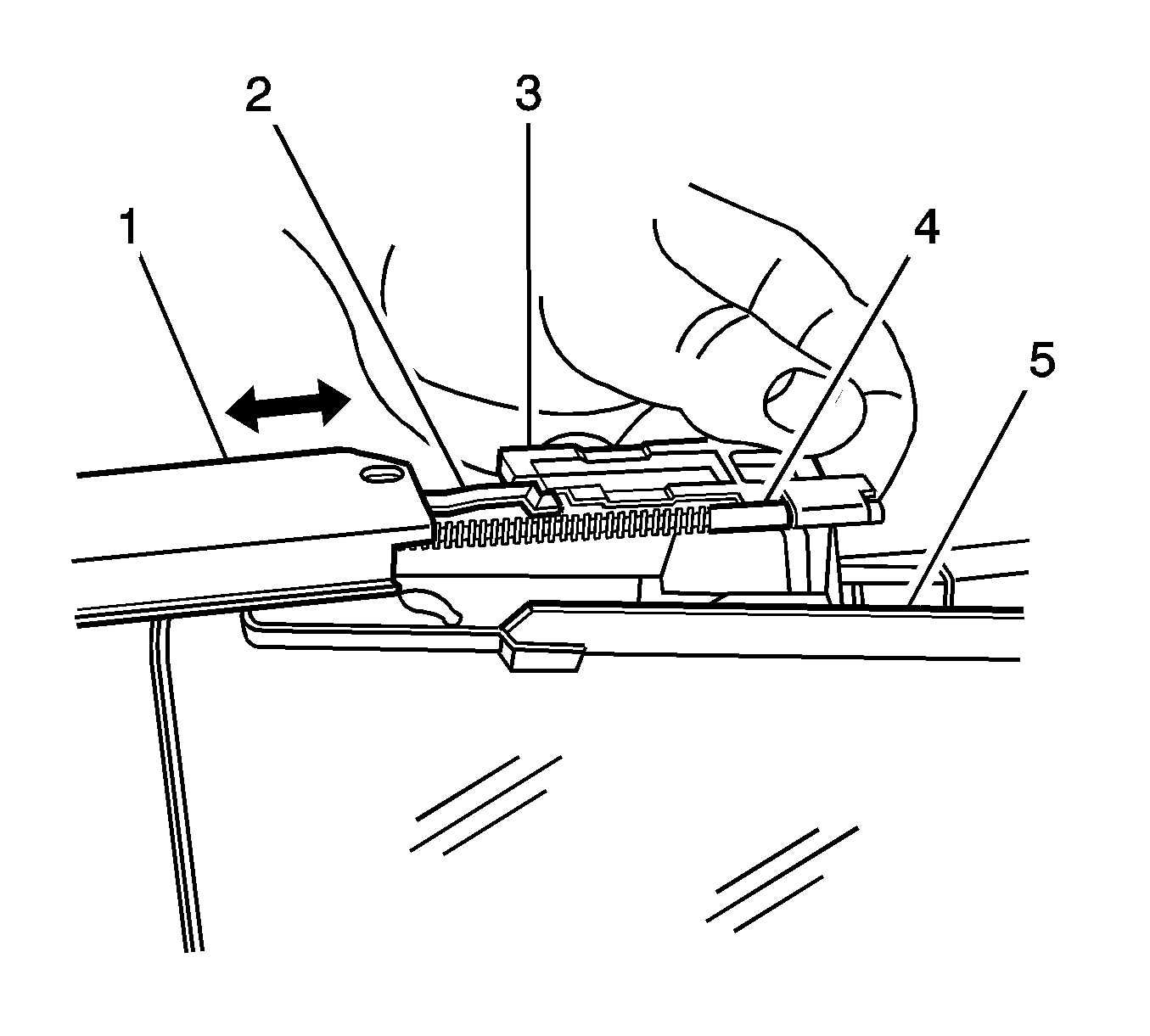 1
2
3
4
5