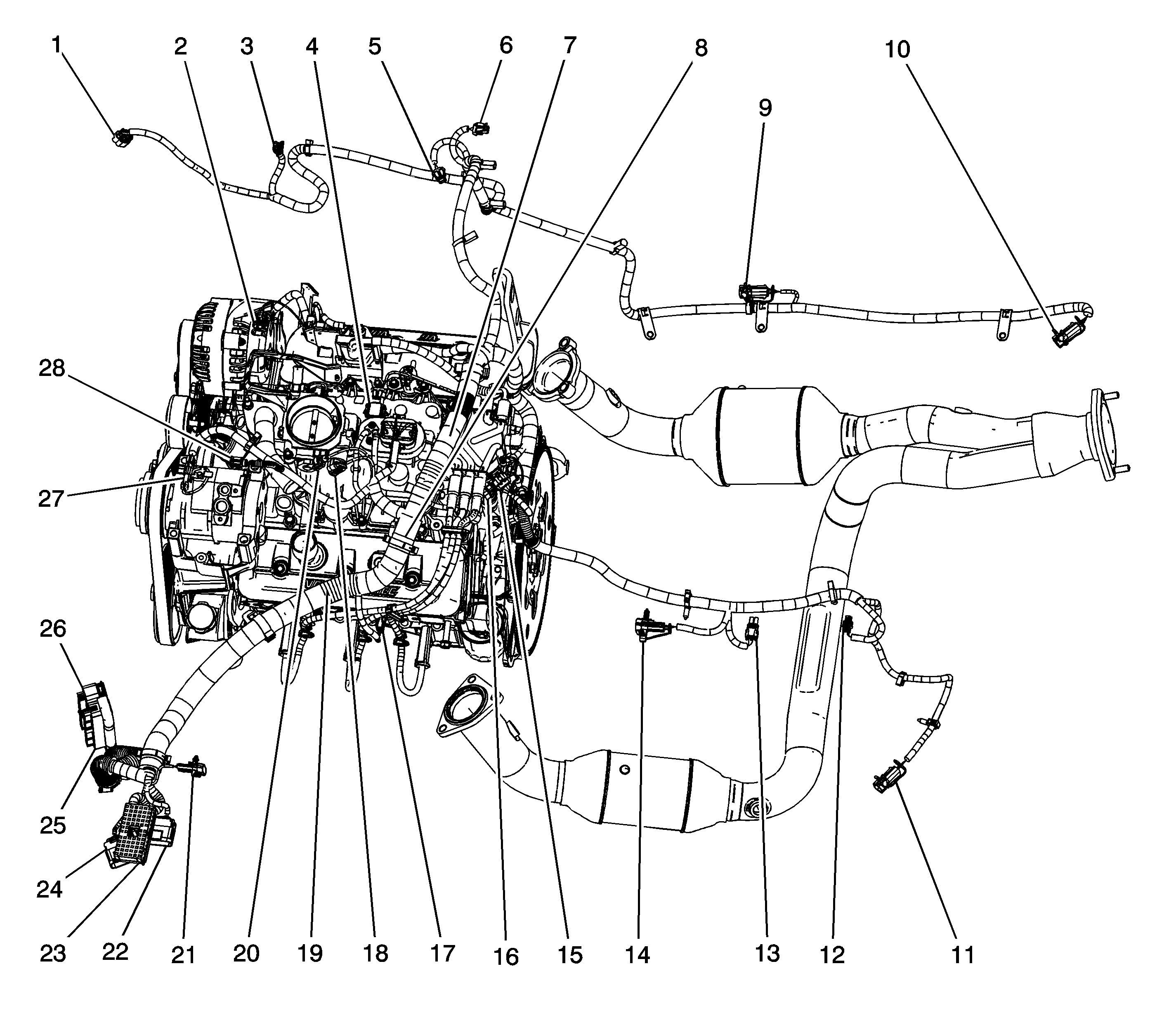 1 2 3 4 5 6 7 8 9 10

28

27

26

25

24

23 22 21 20 19 18 17 16 15 14 13 12 11