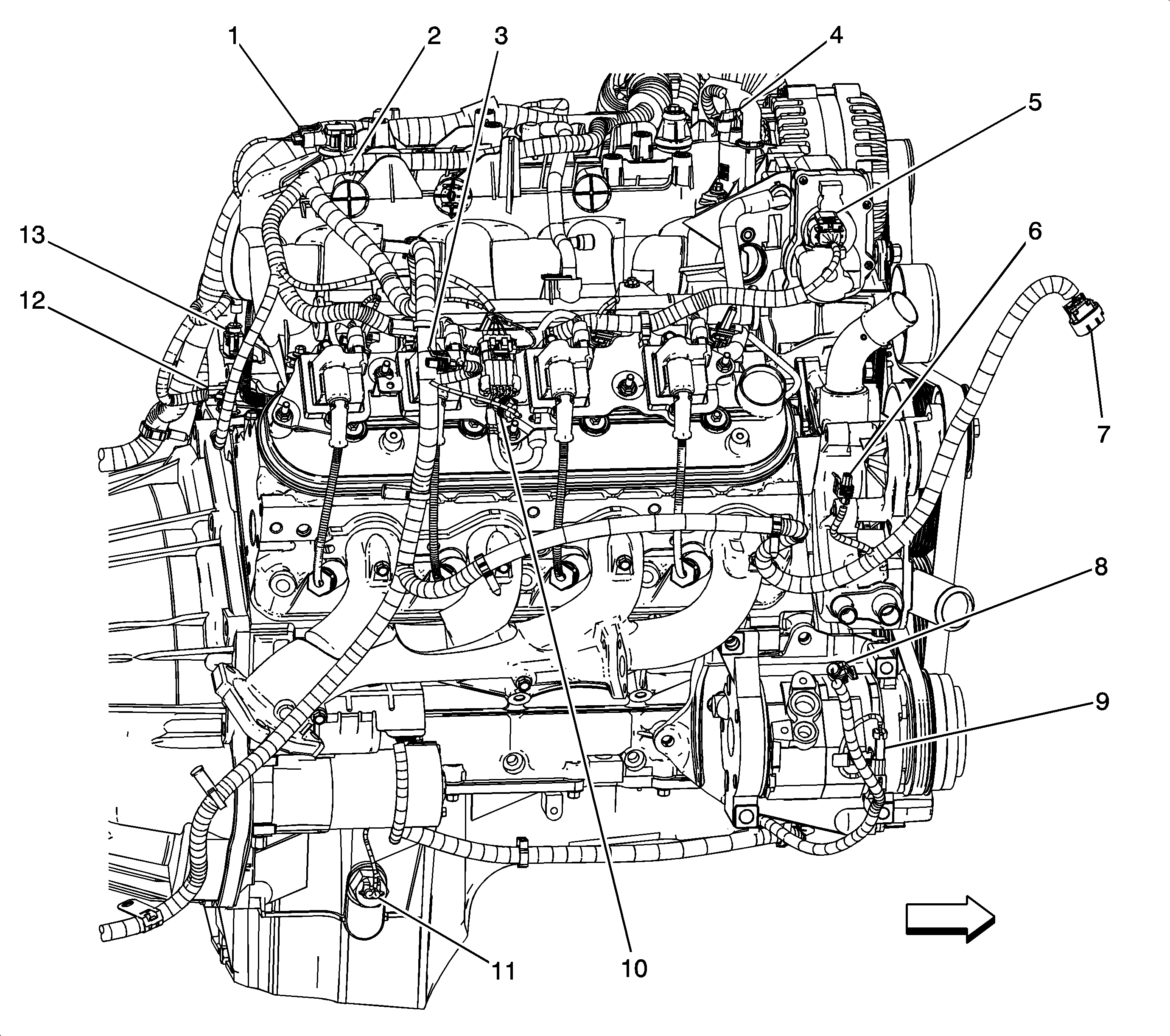 1
2
3
4
5
13
6
12
7
8
9
11
10