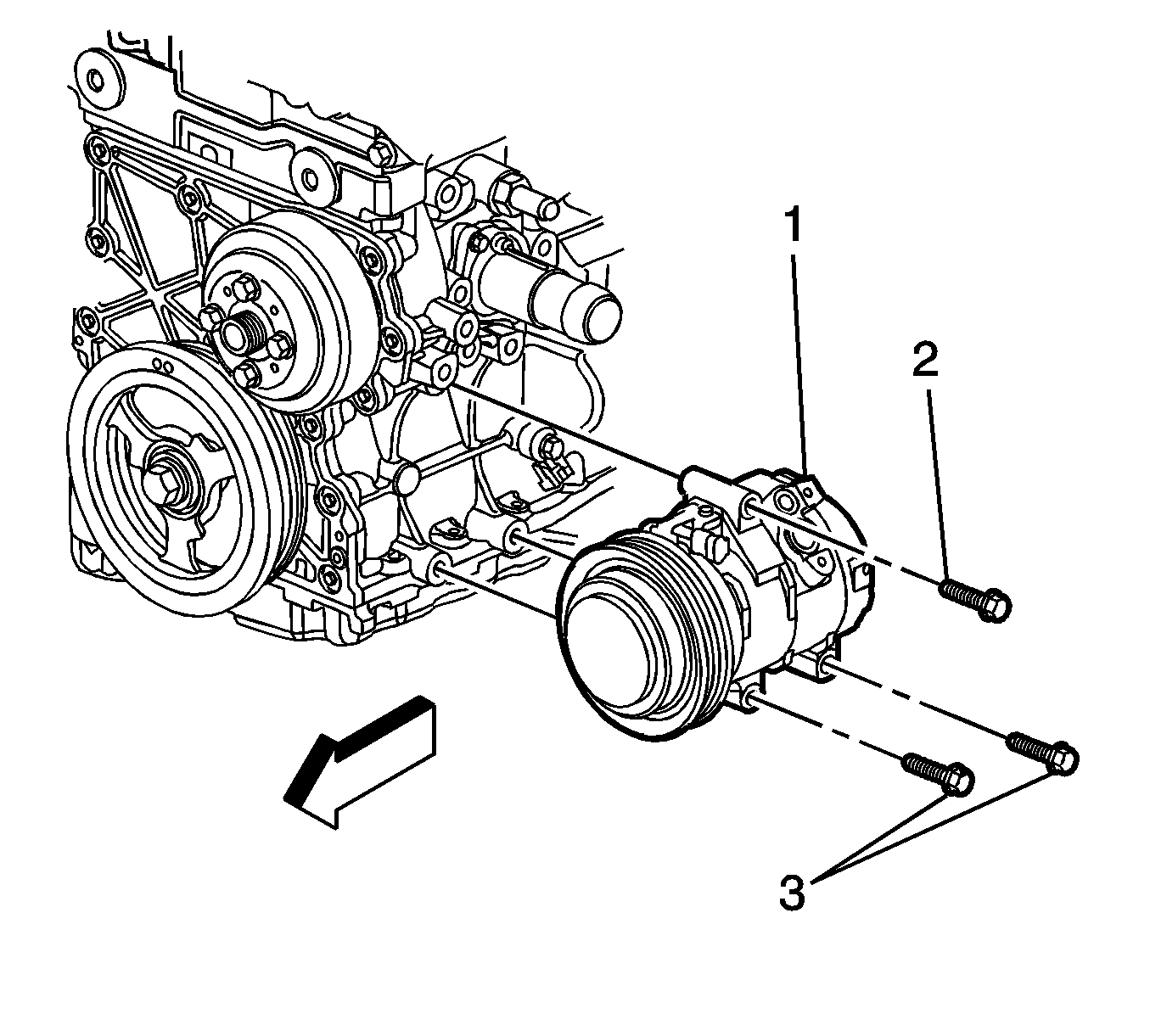 1
2
3