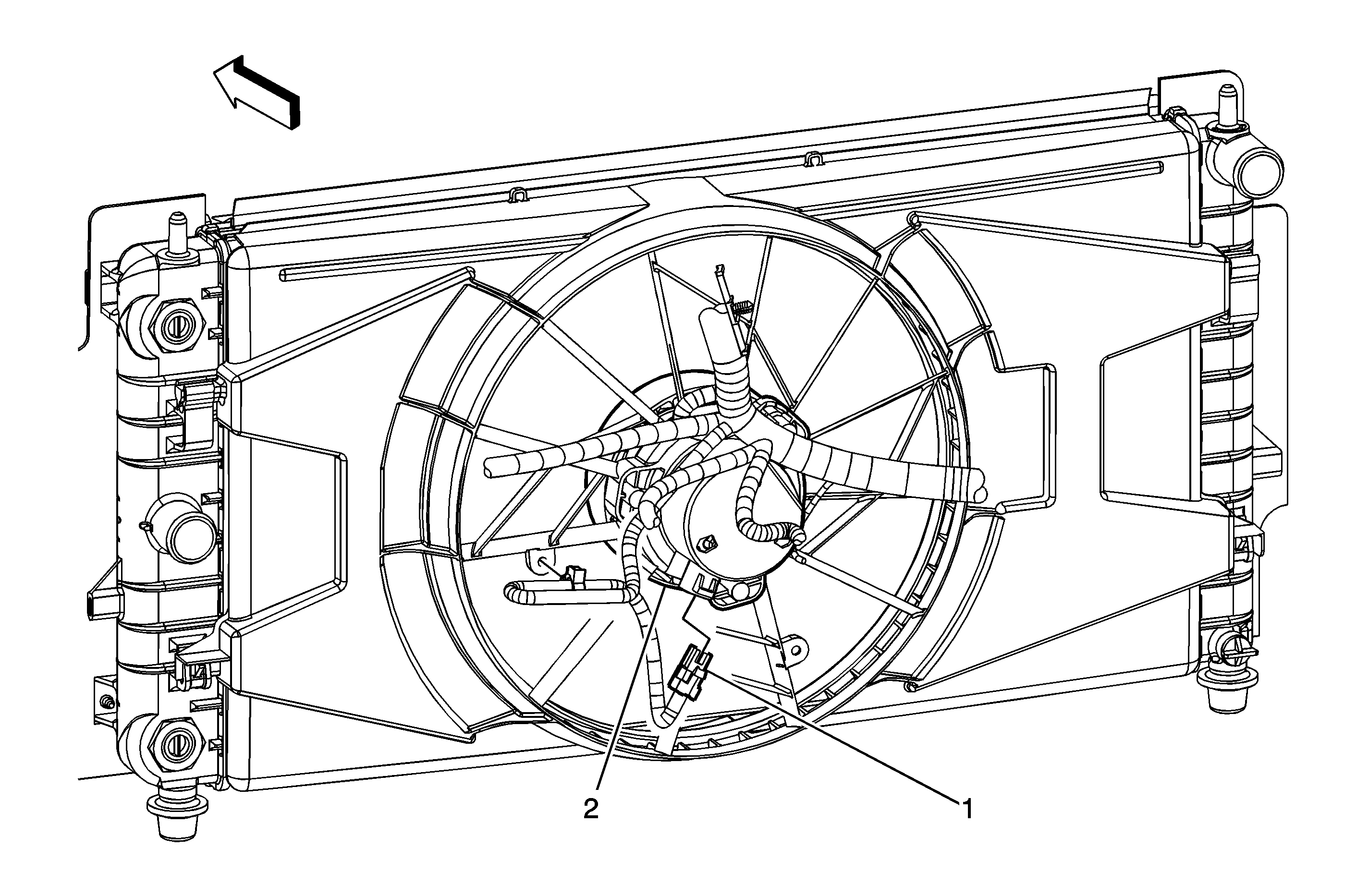 2
1