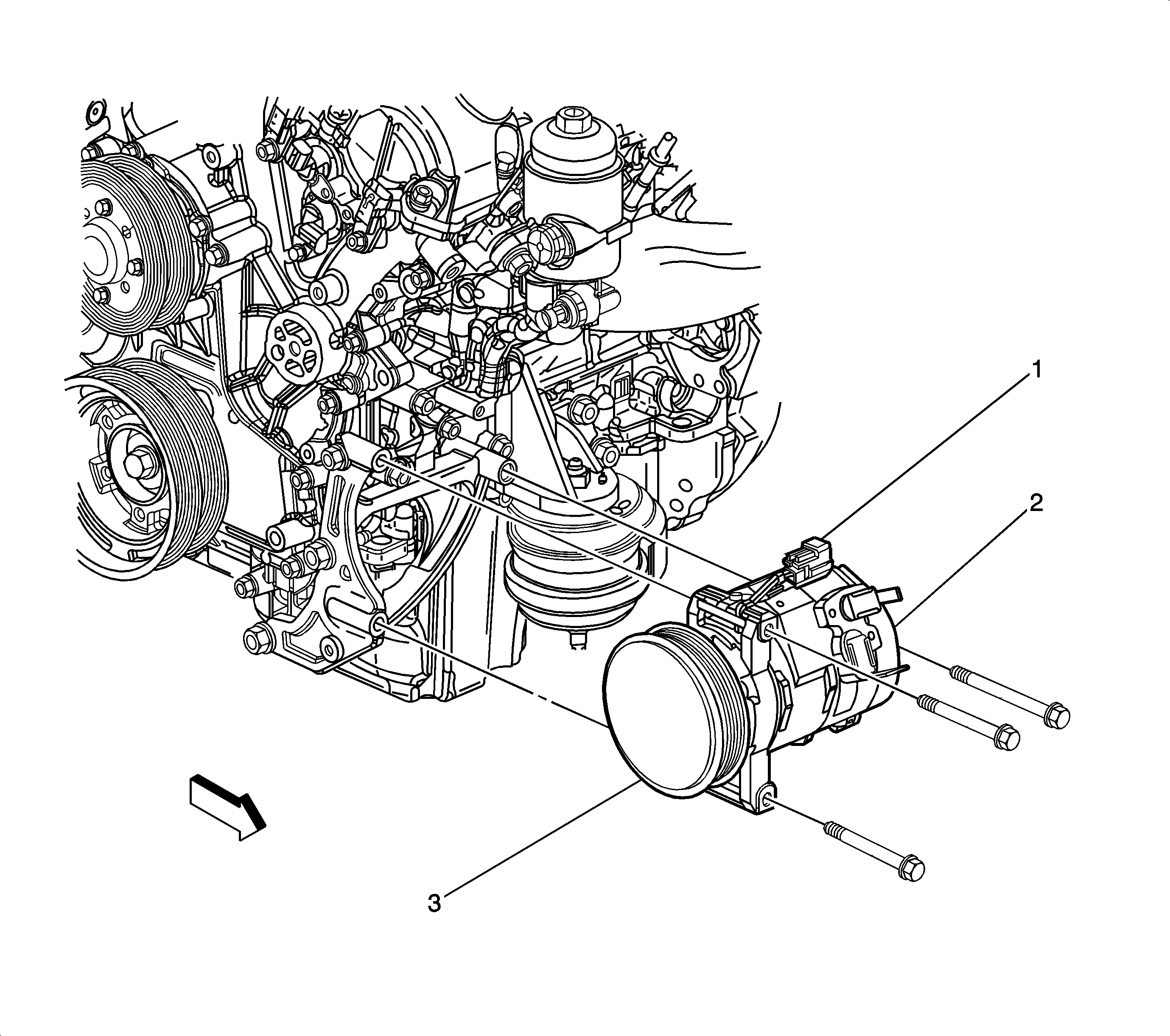 1

2

3