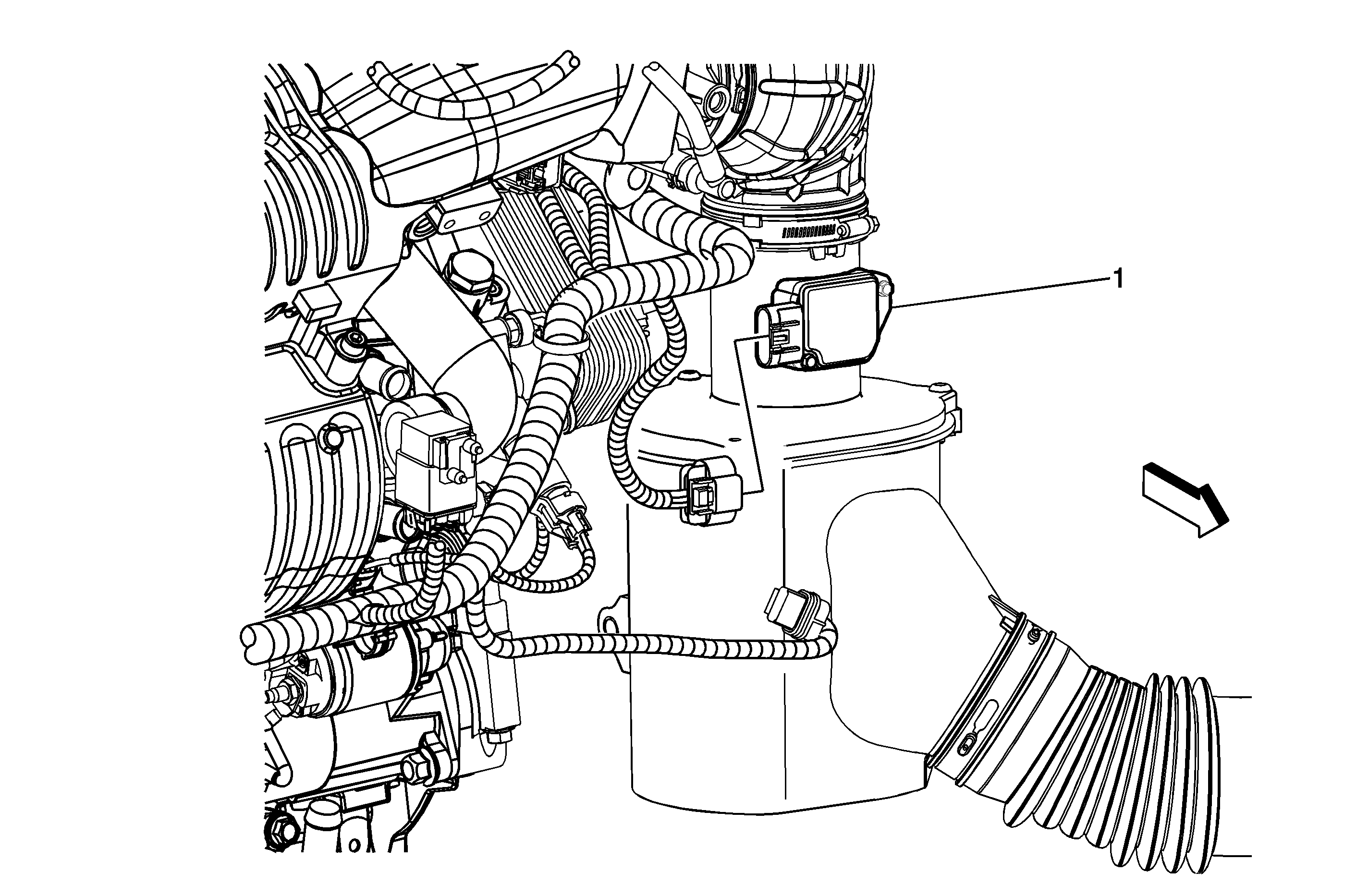 1