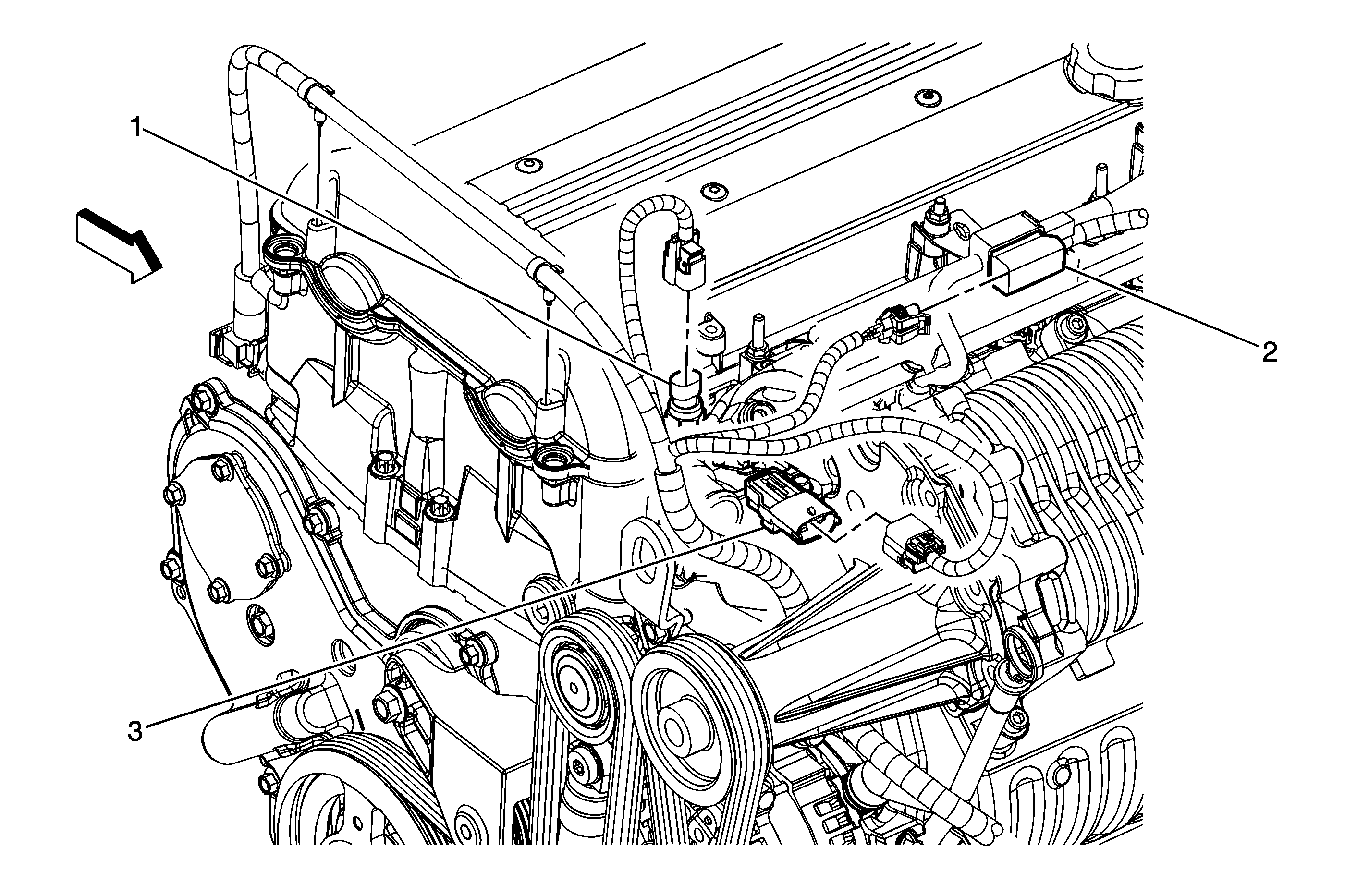 1

2

3