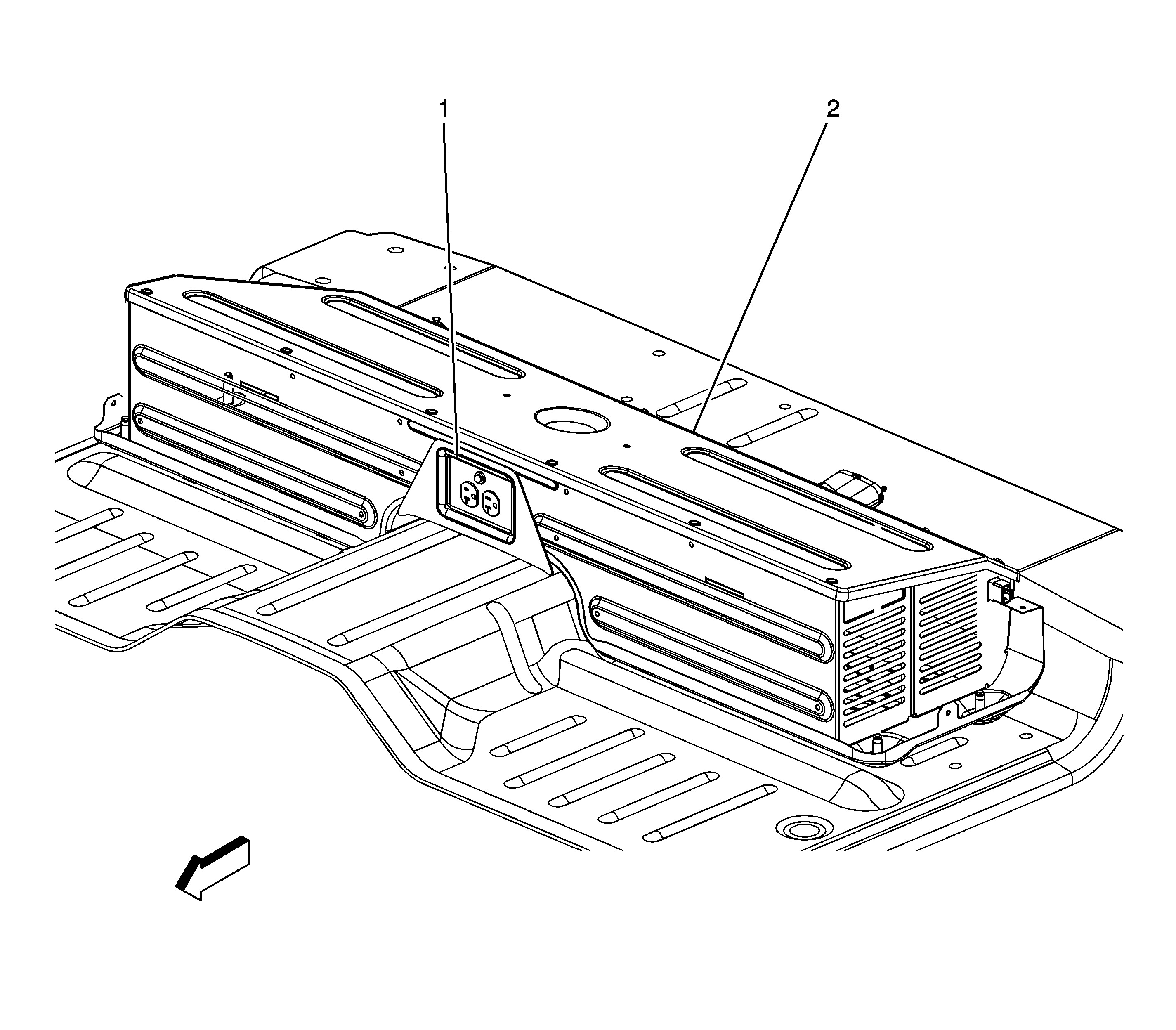 1

2