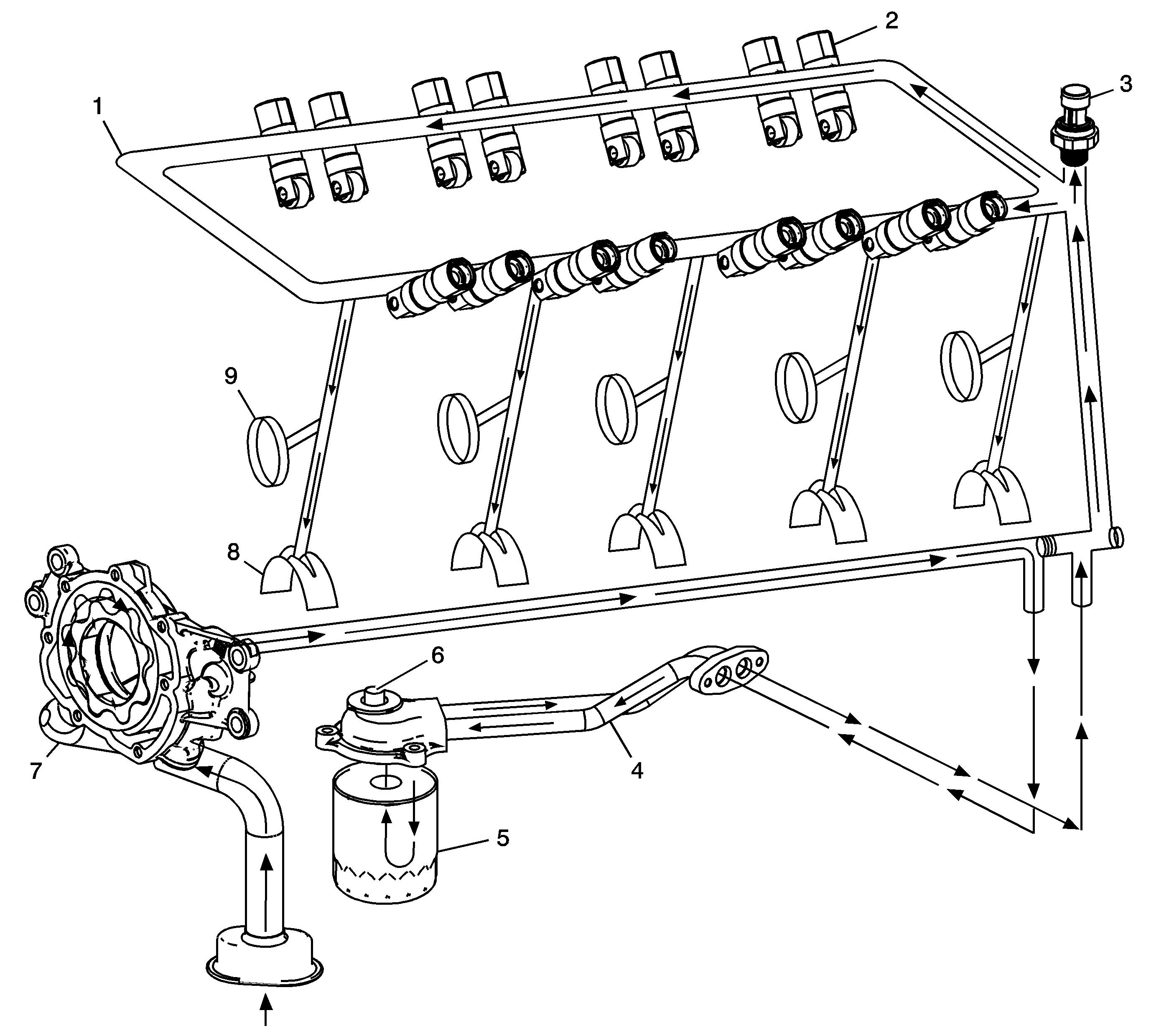 2
3
1
9
8
6
7
4
5