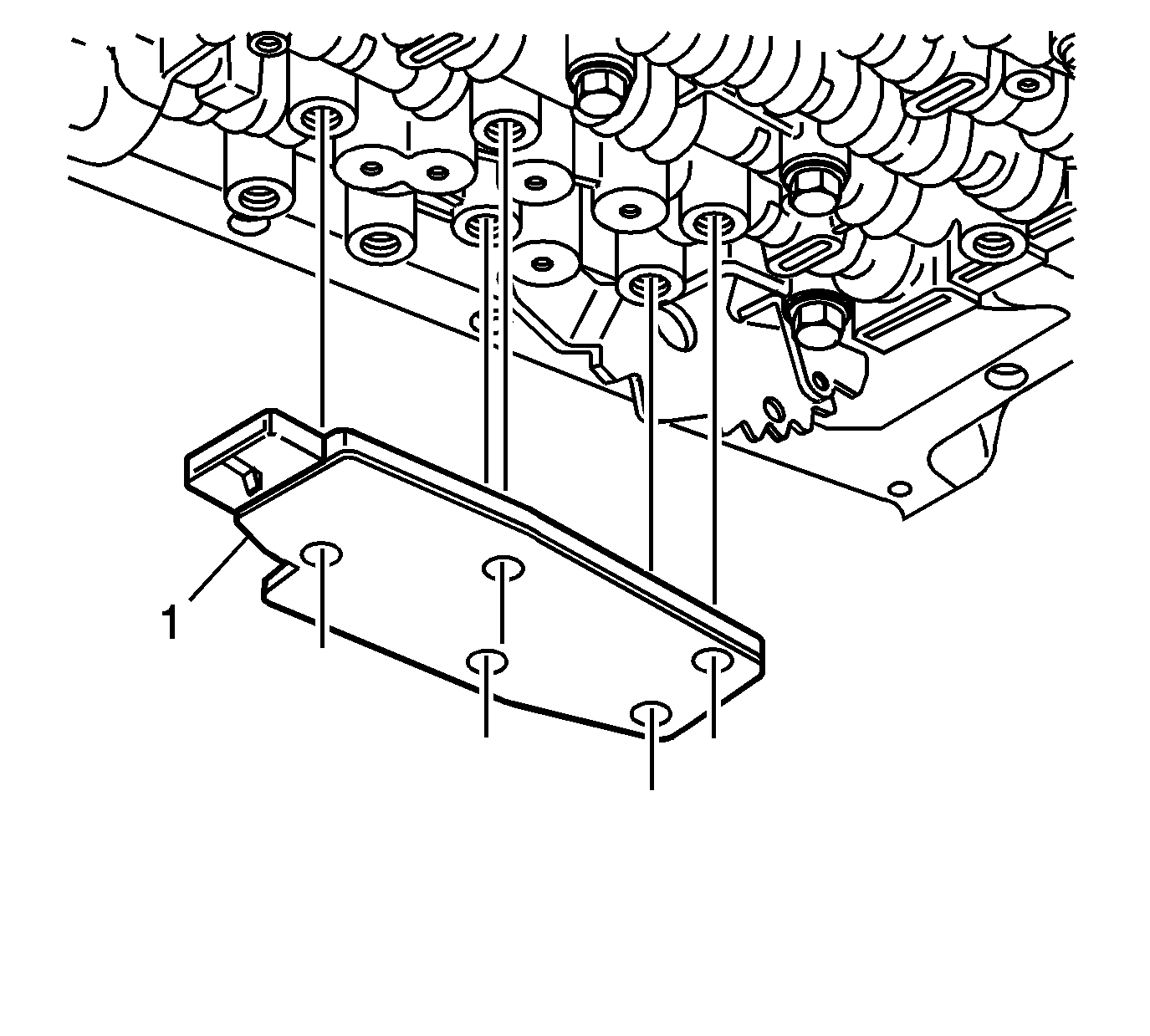 1