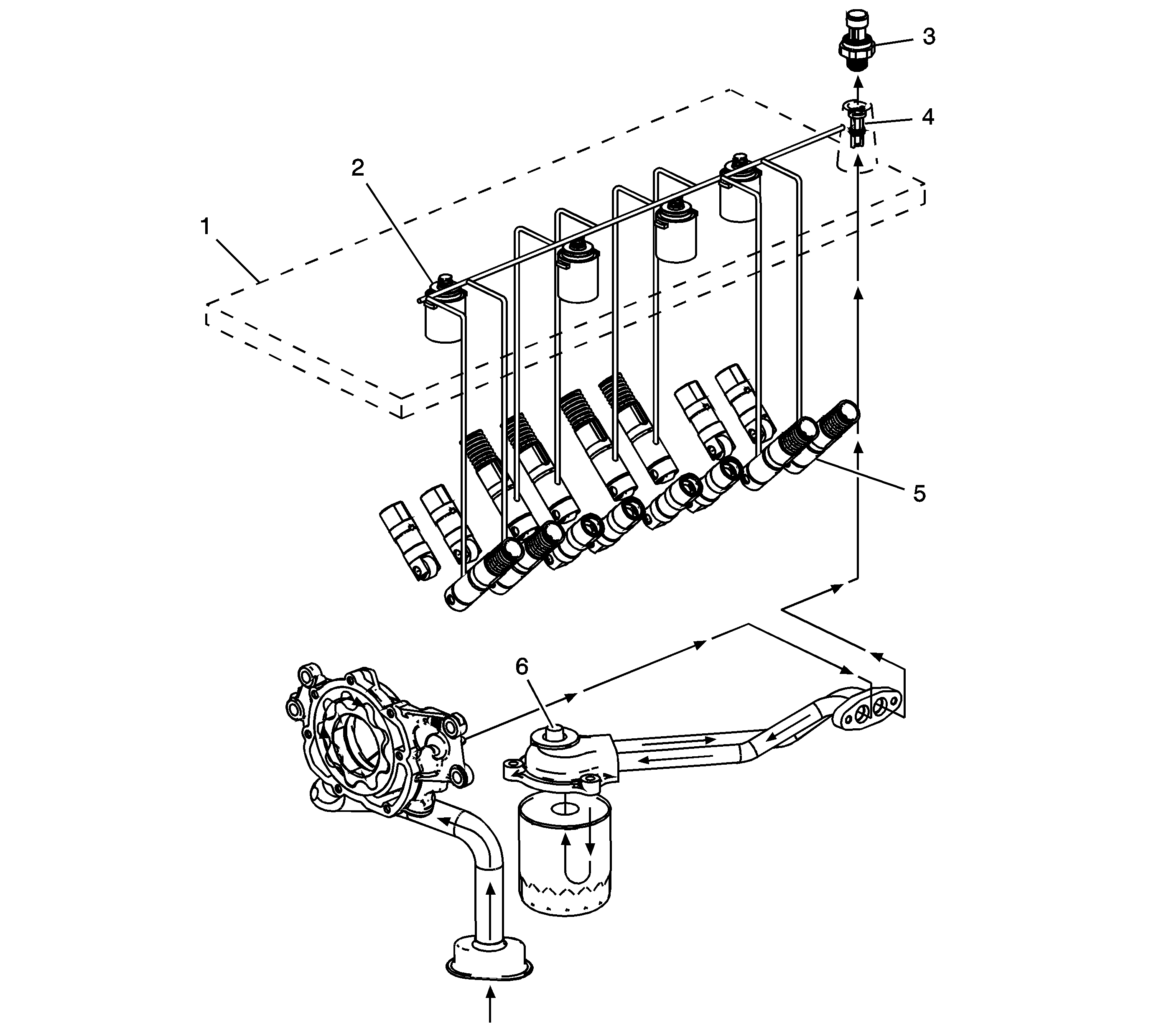 3
4
2
1
5
6