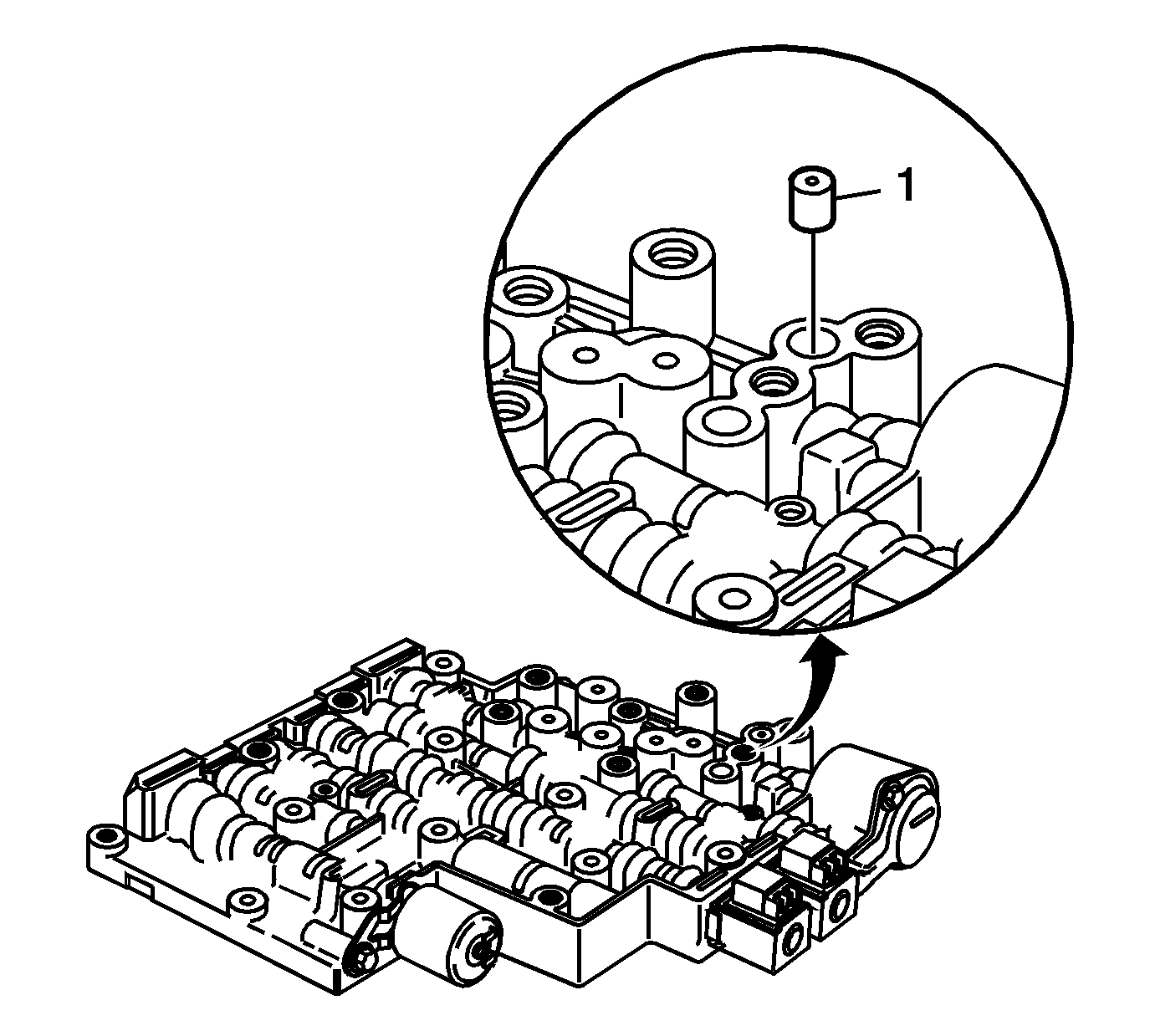 1