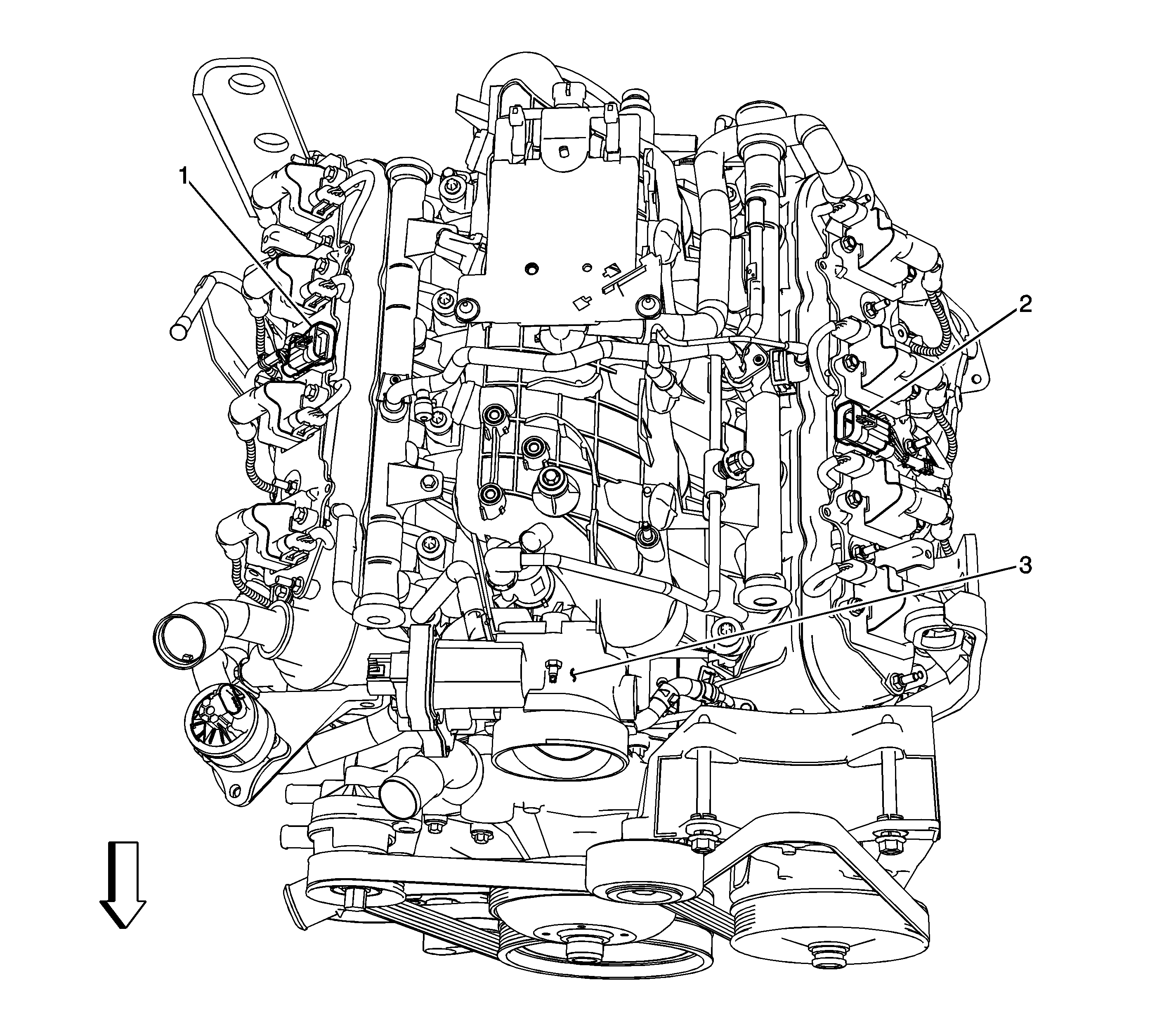 1
2
3