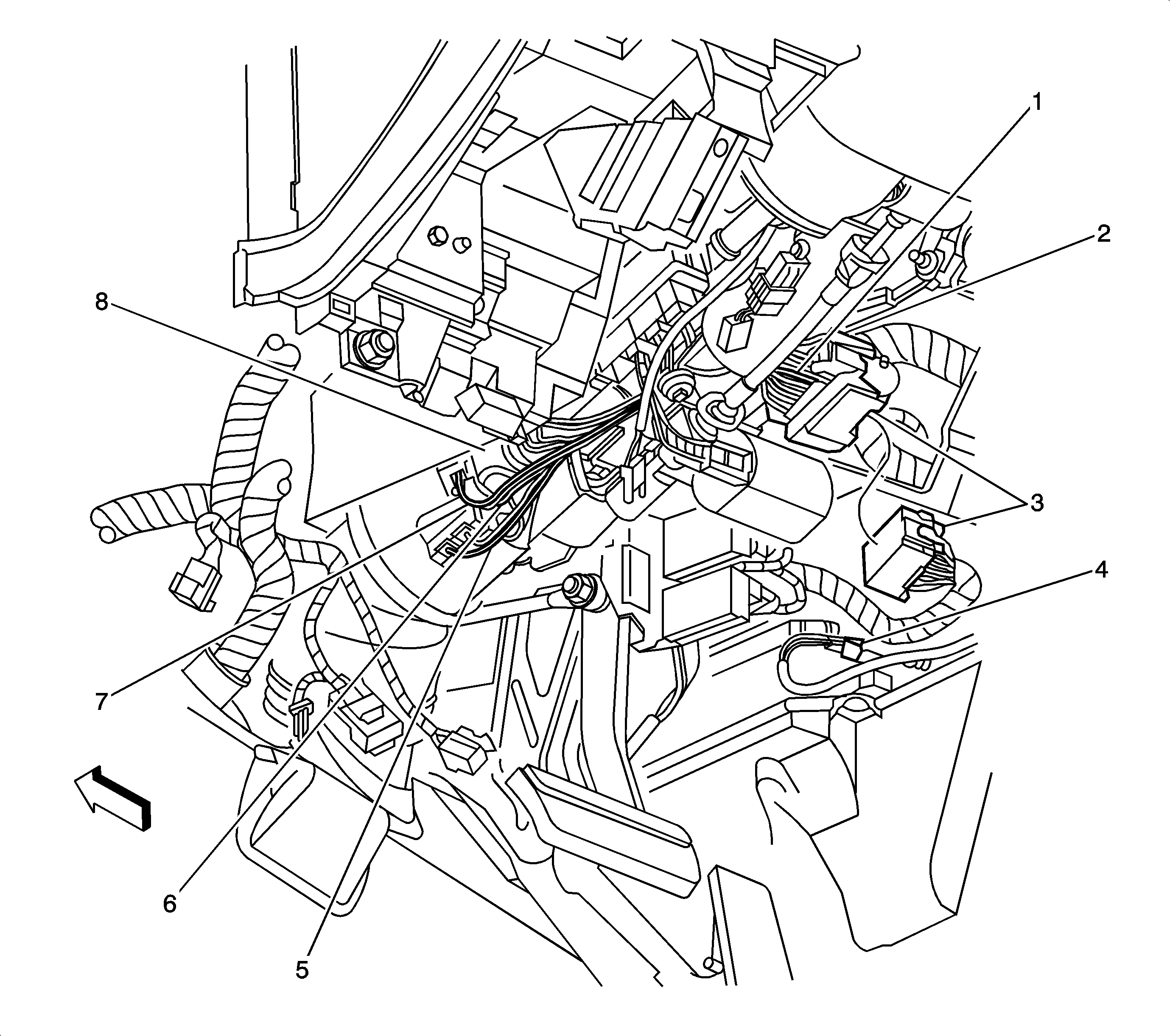 1
2
8
3
4
7
6
5