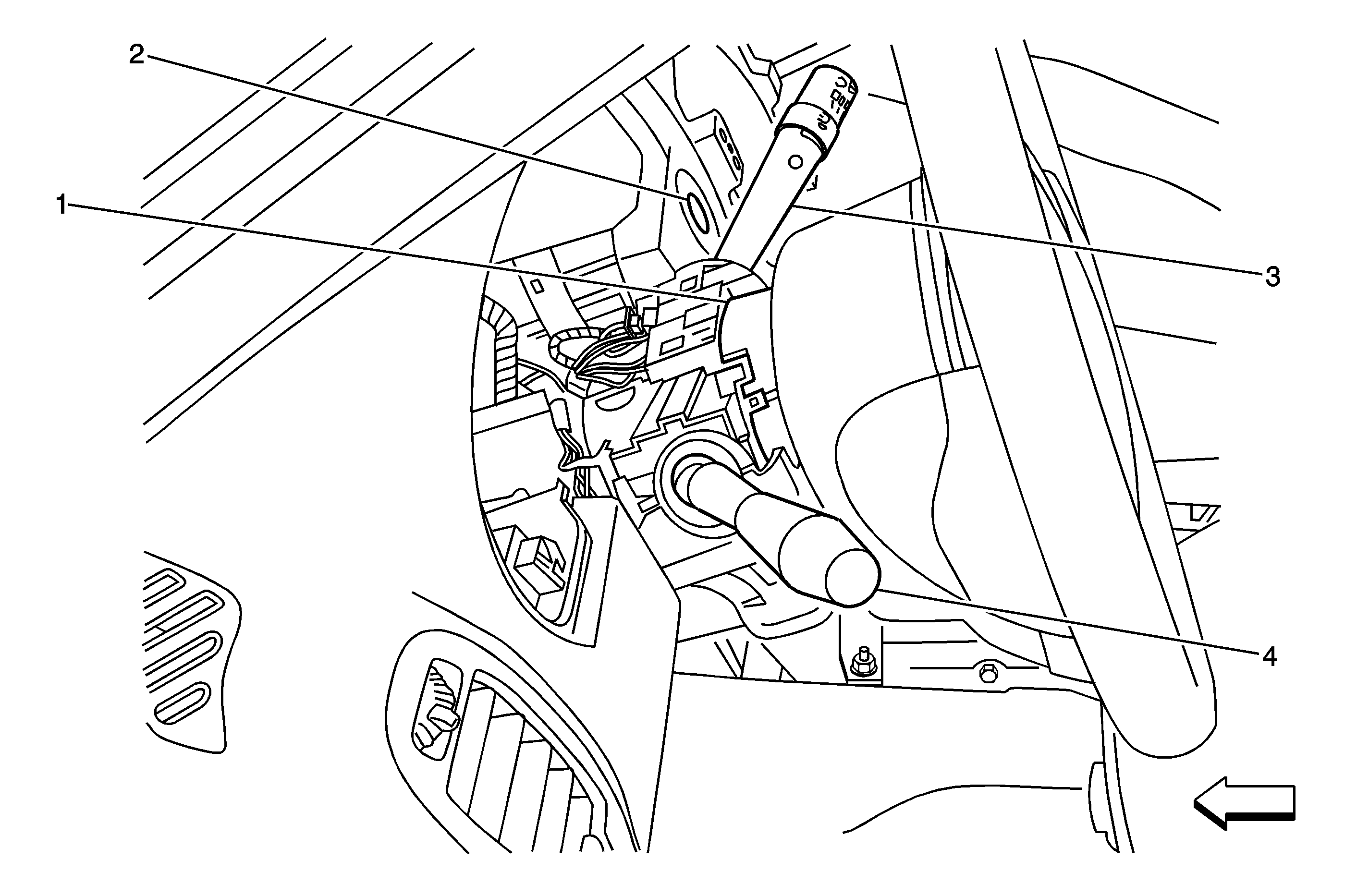 2
1
3
4