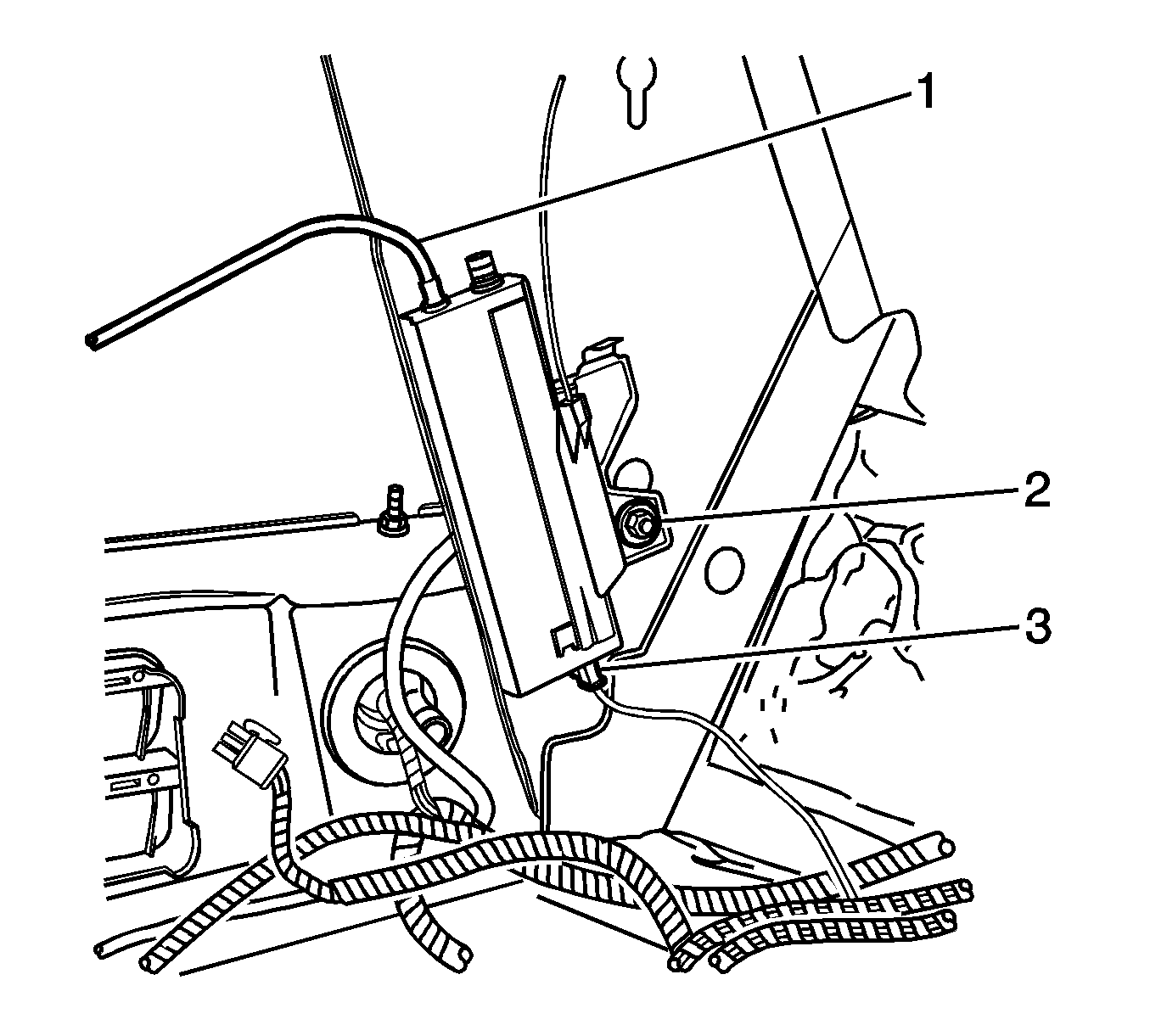 1
2
3