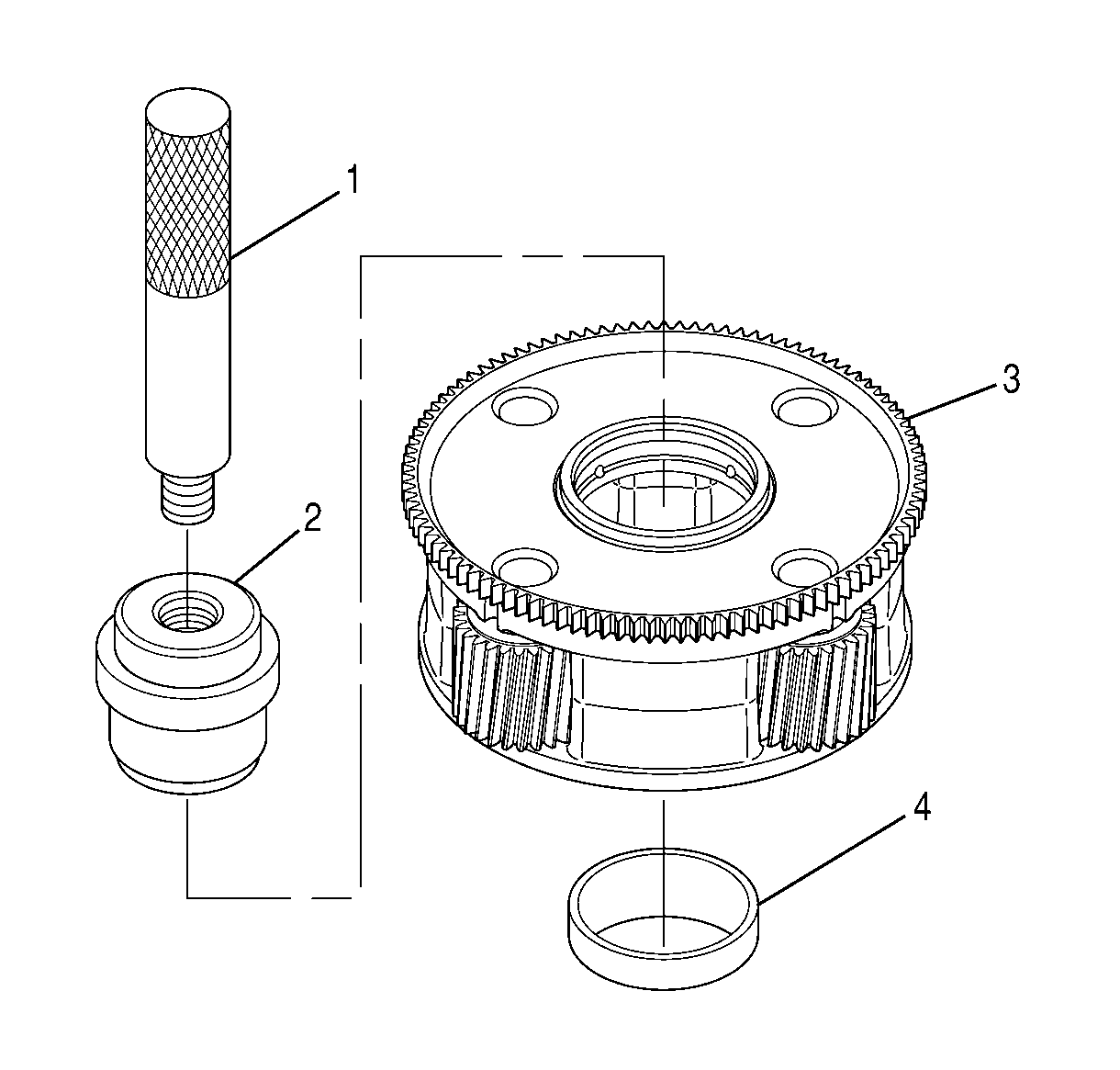 1
2
3
4