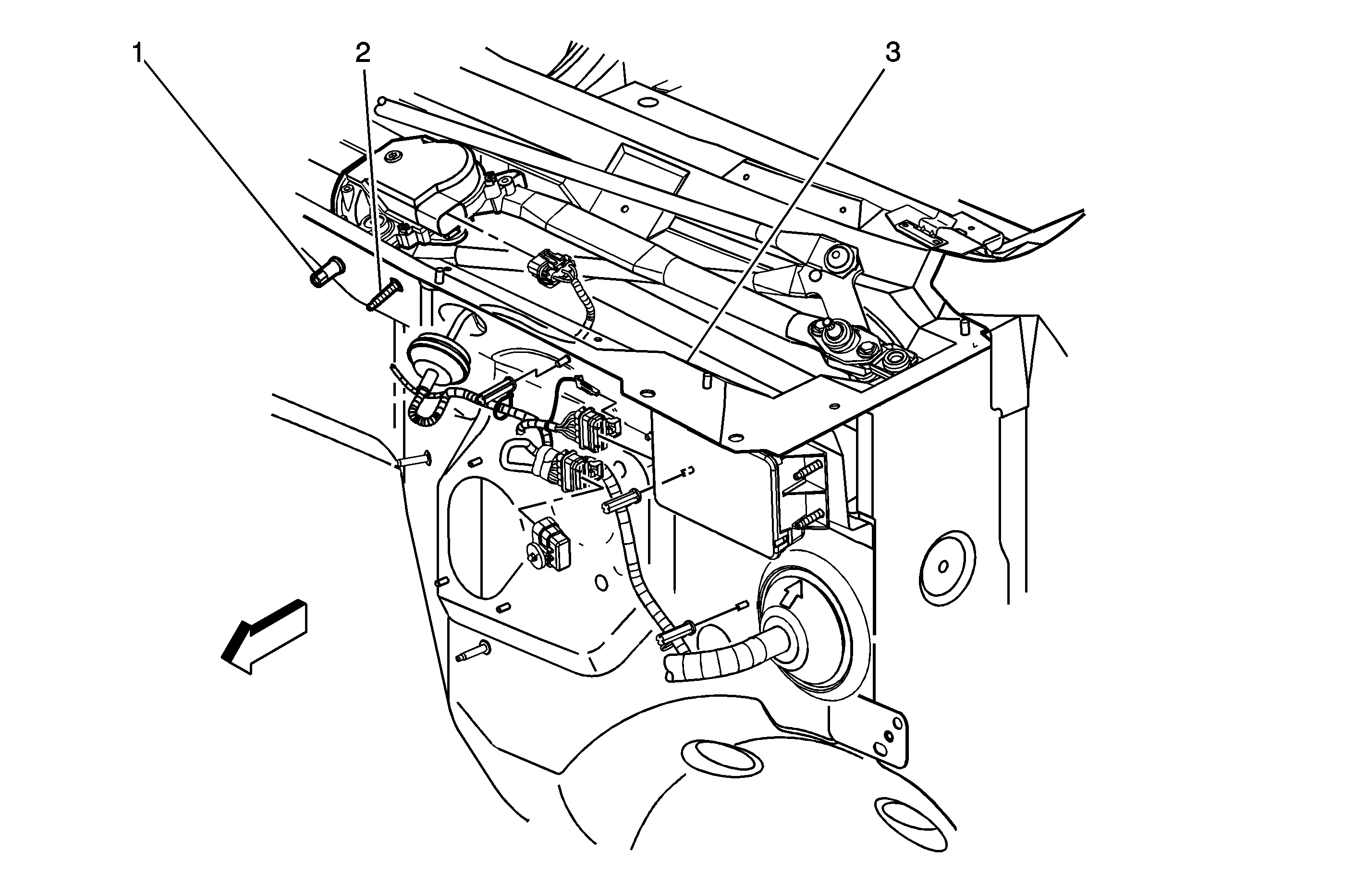 1
2
3