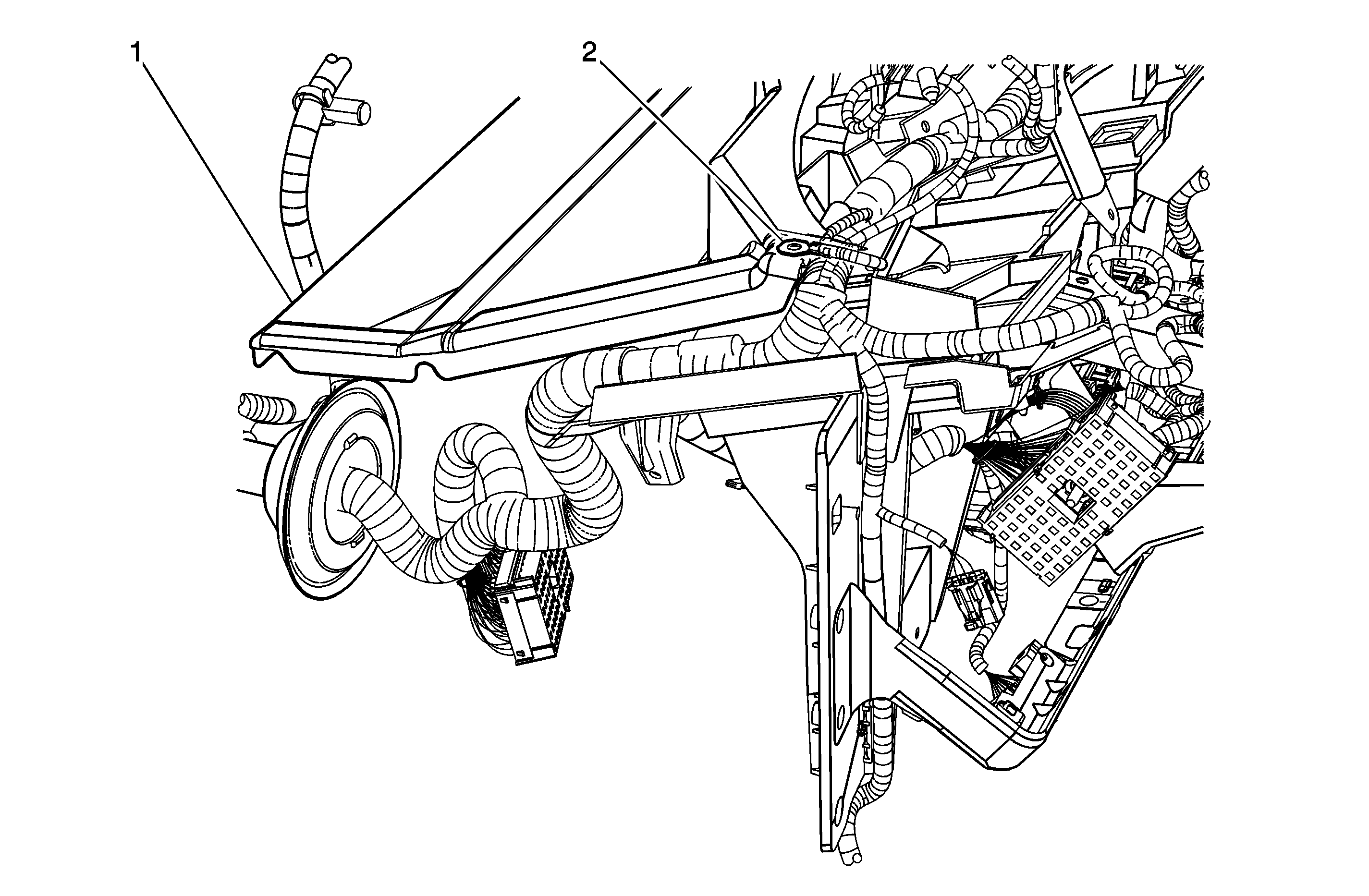 1

2