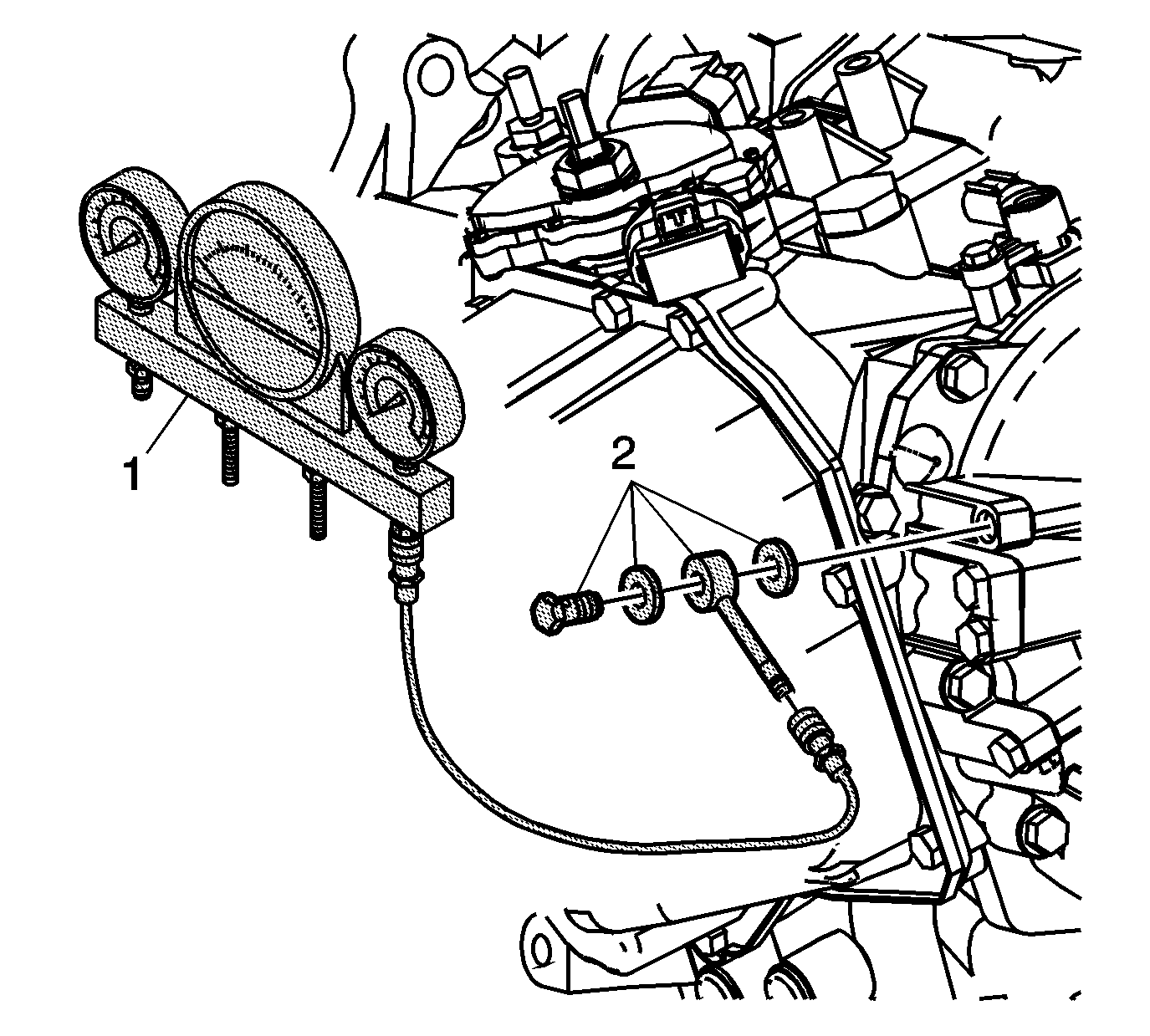 1

2