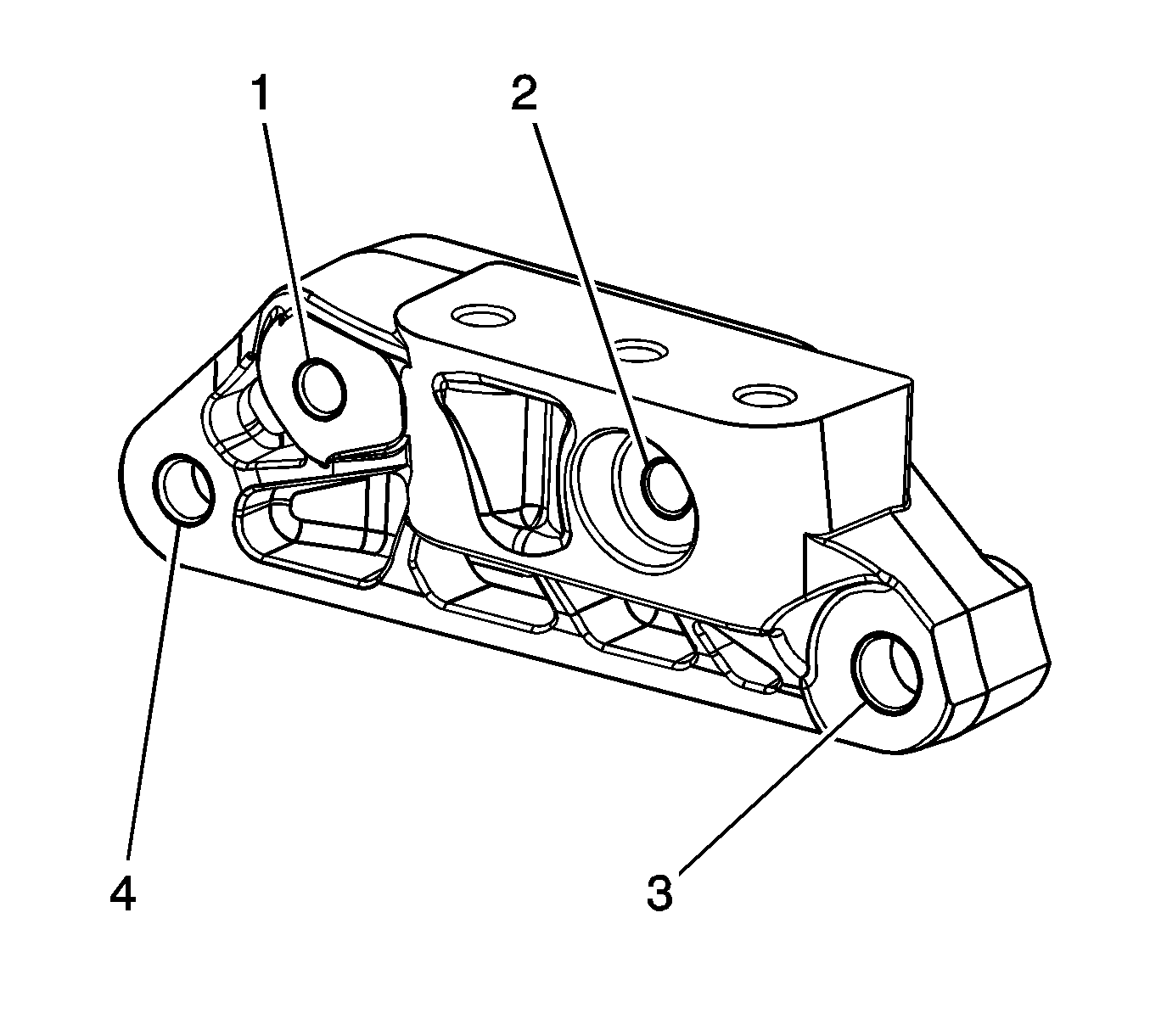 1
2
4
3