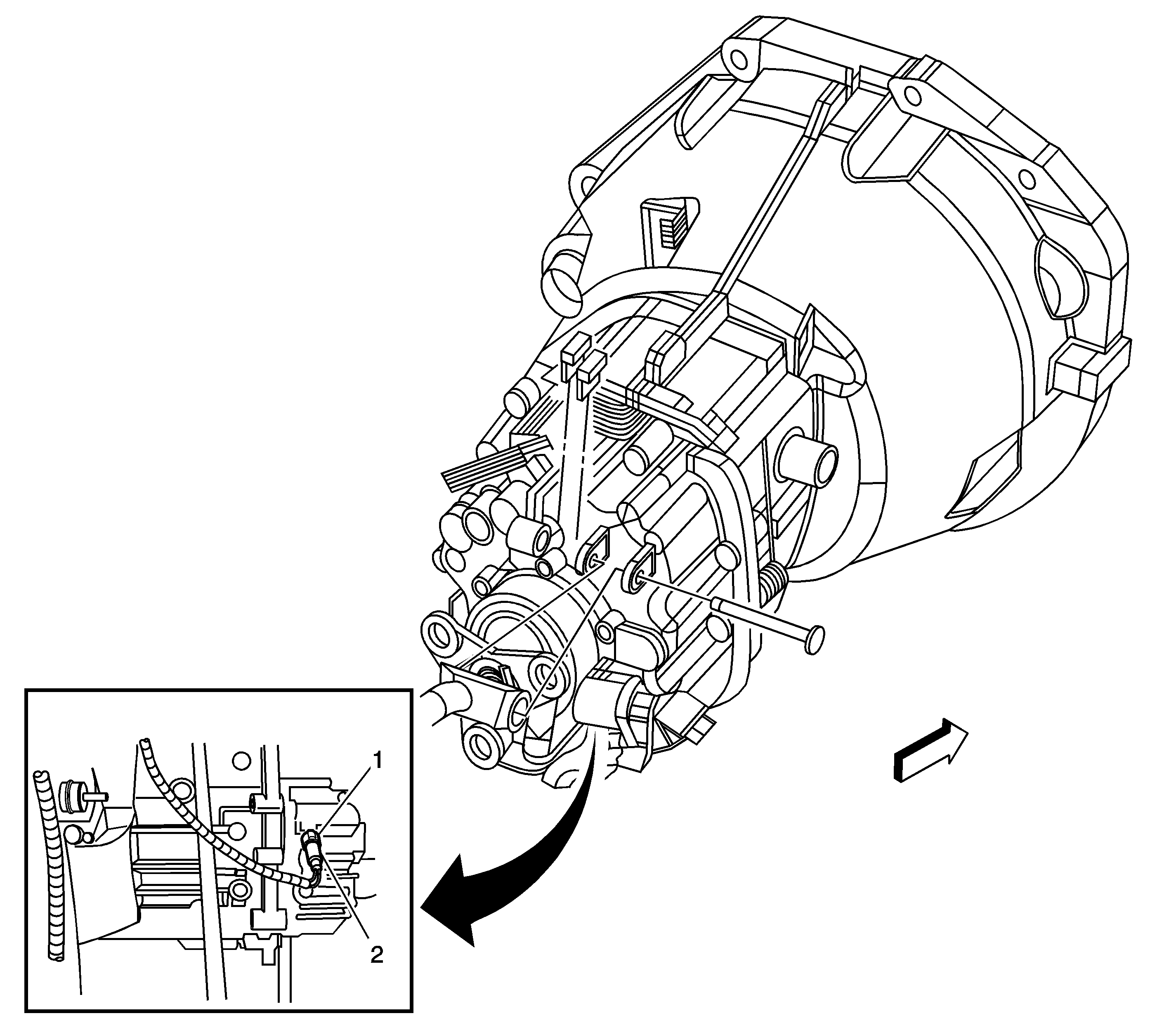 1
2