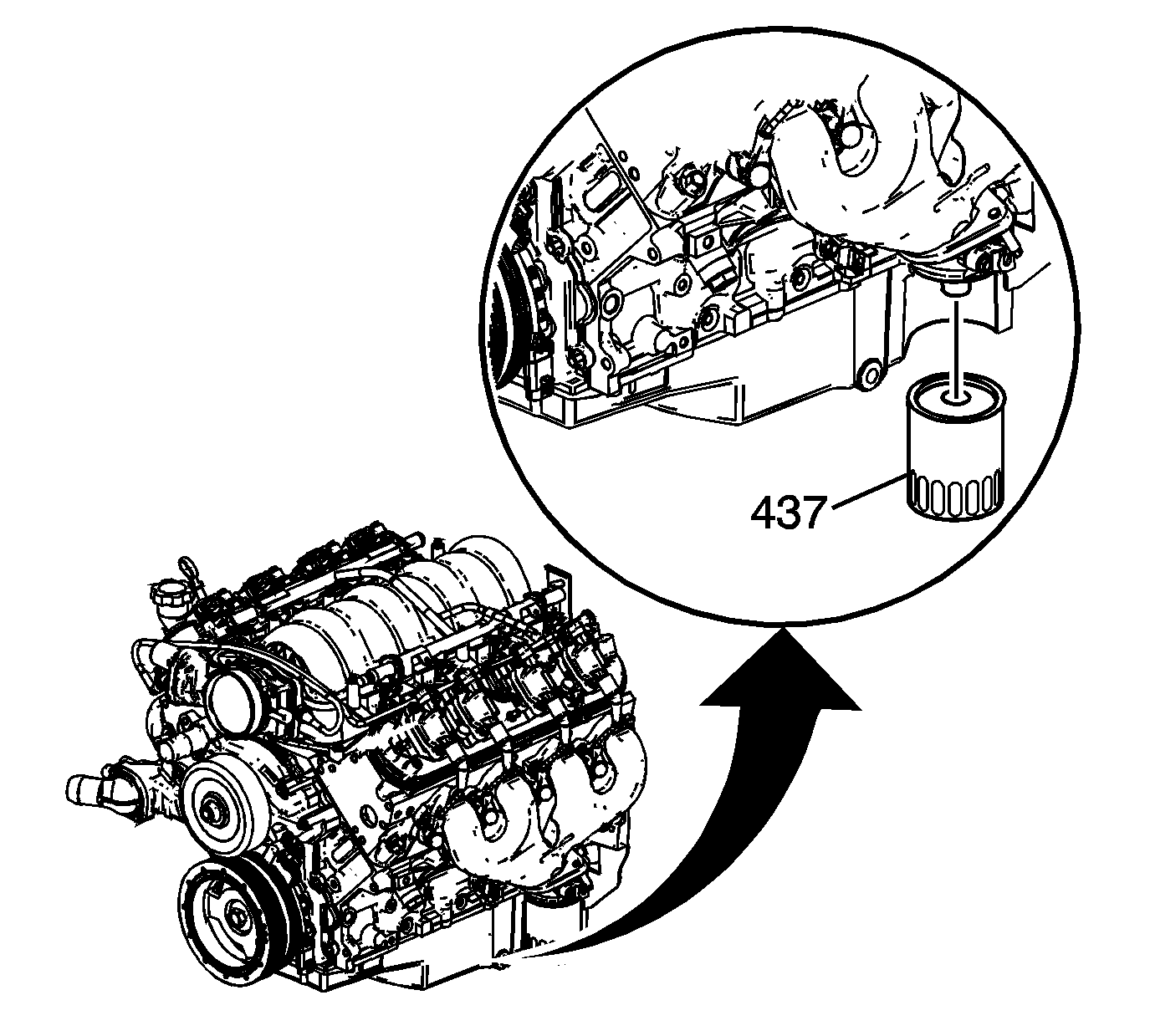 437