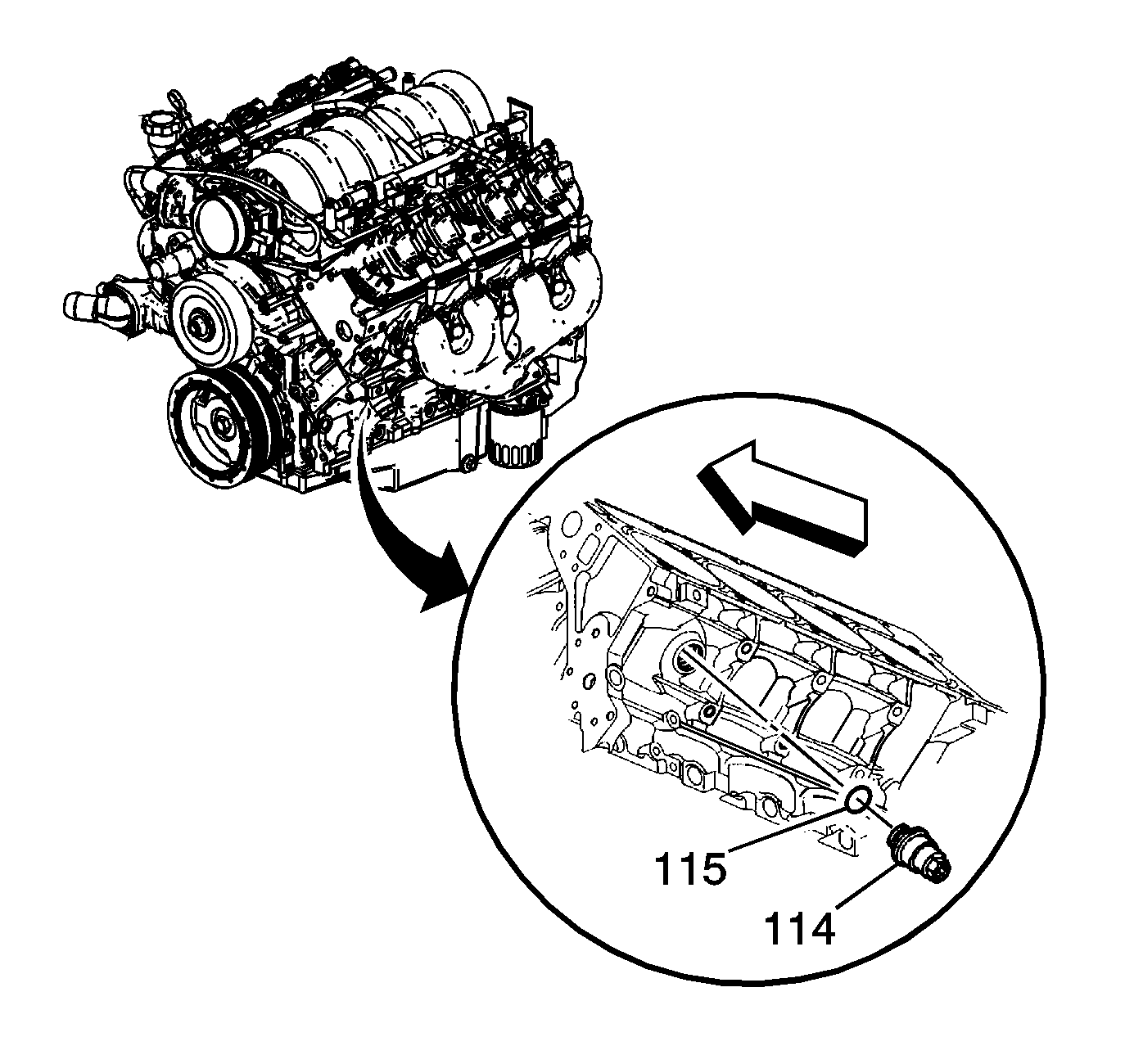 115
114