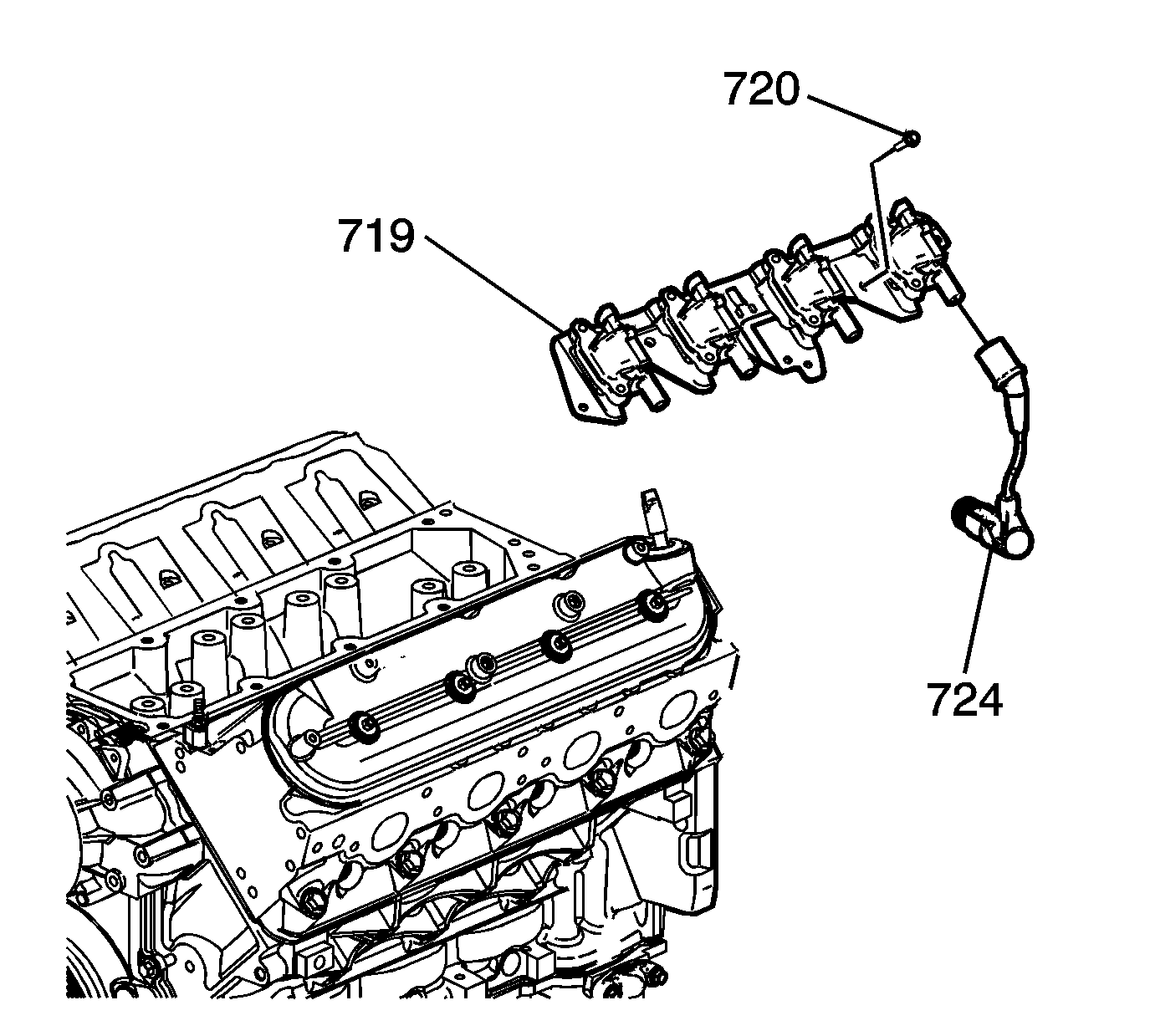 720

719

724