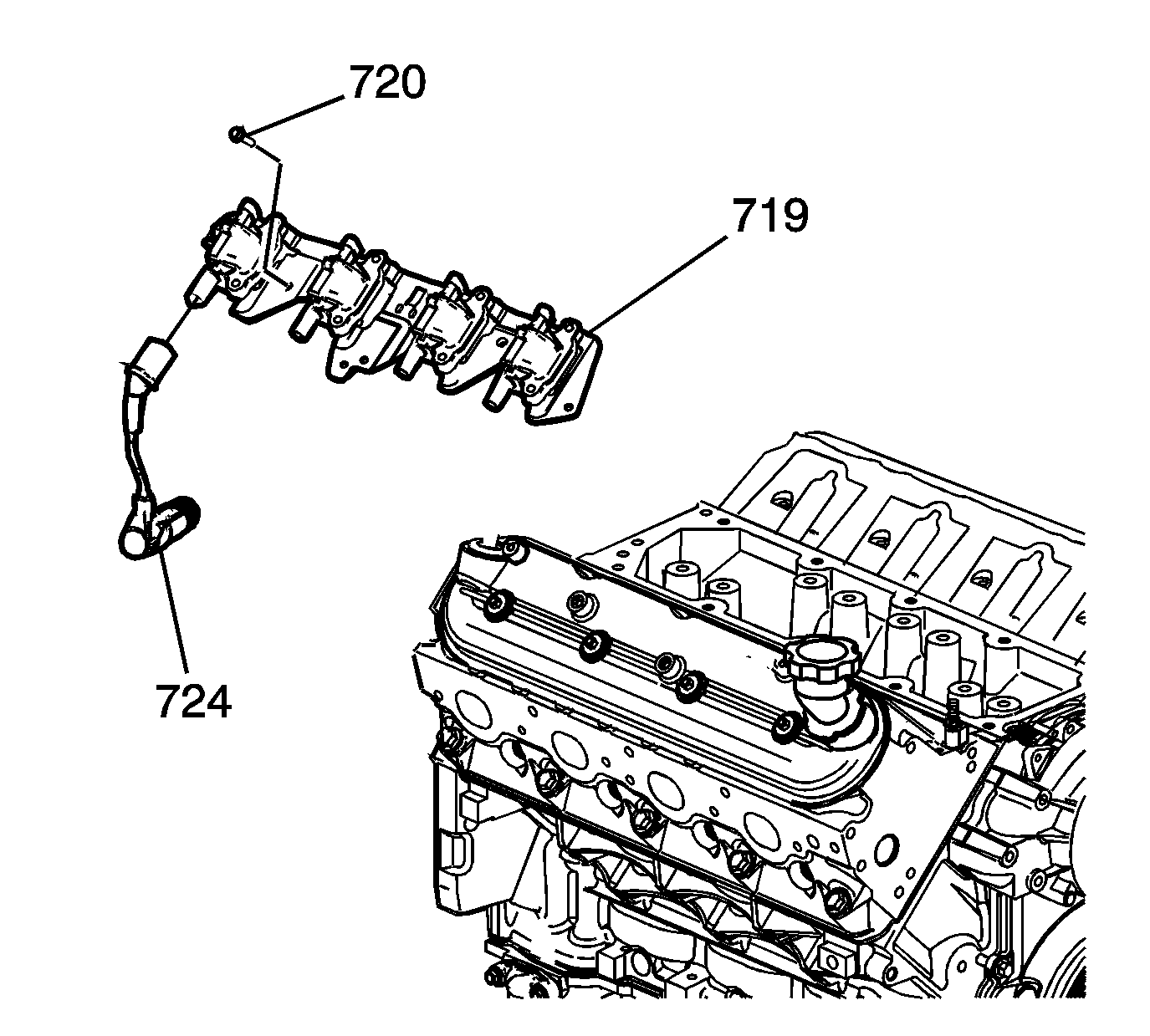 720

719

724