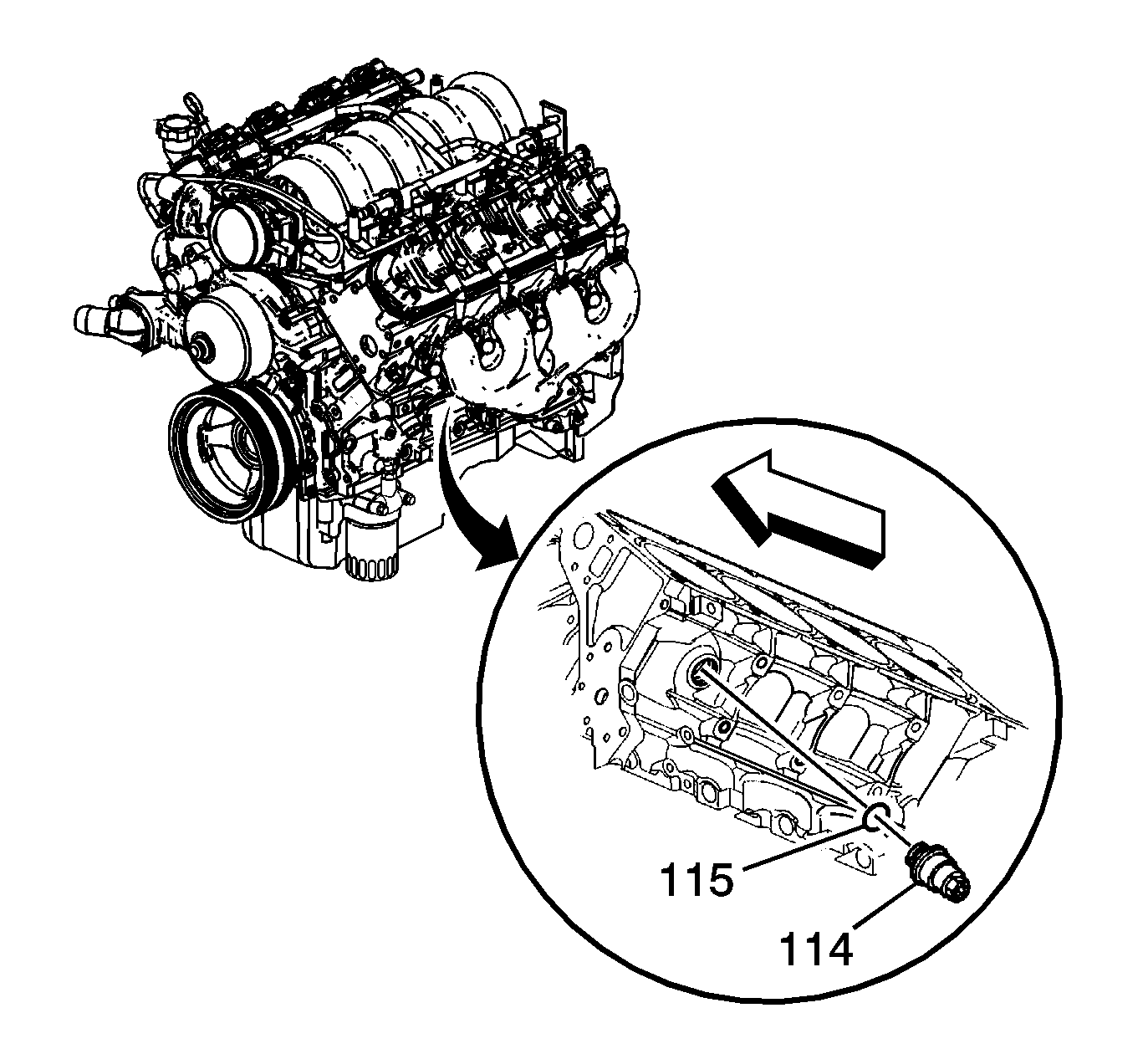 115
114