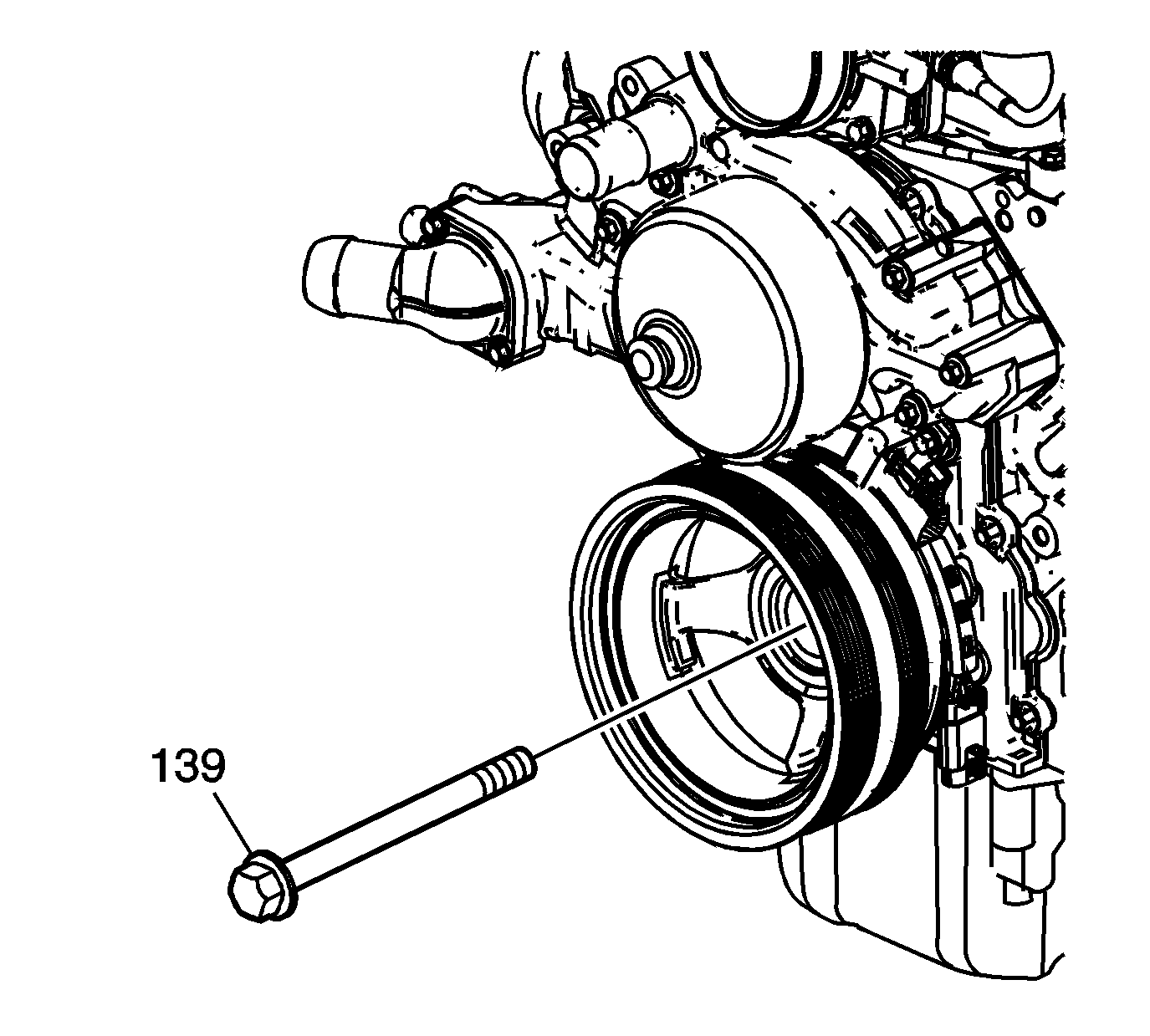 139