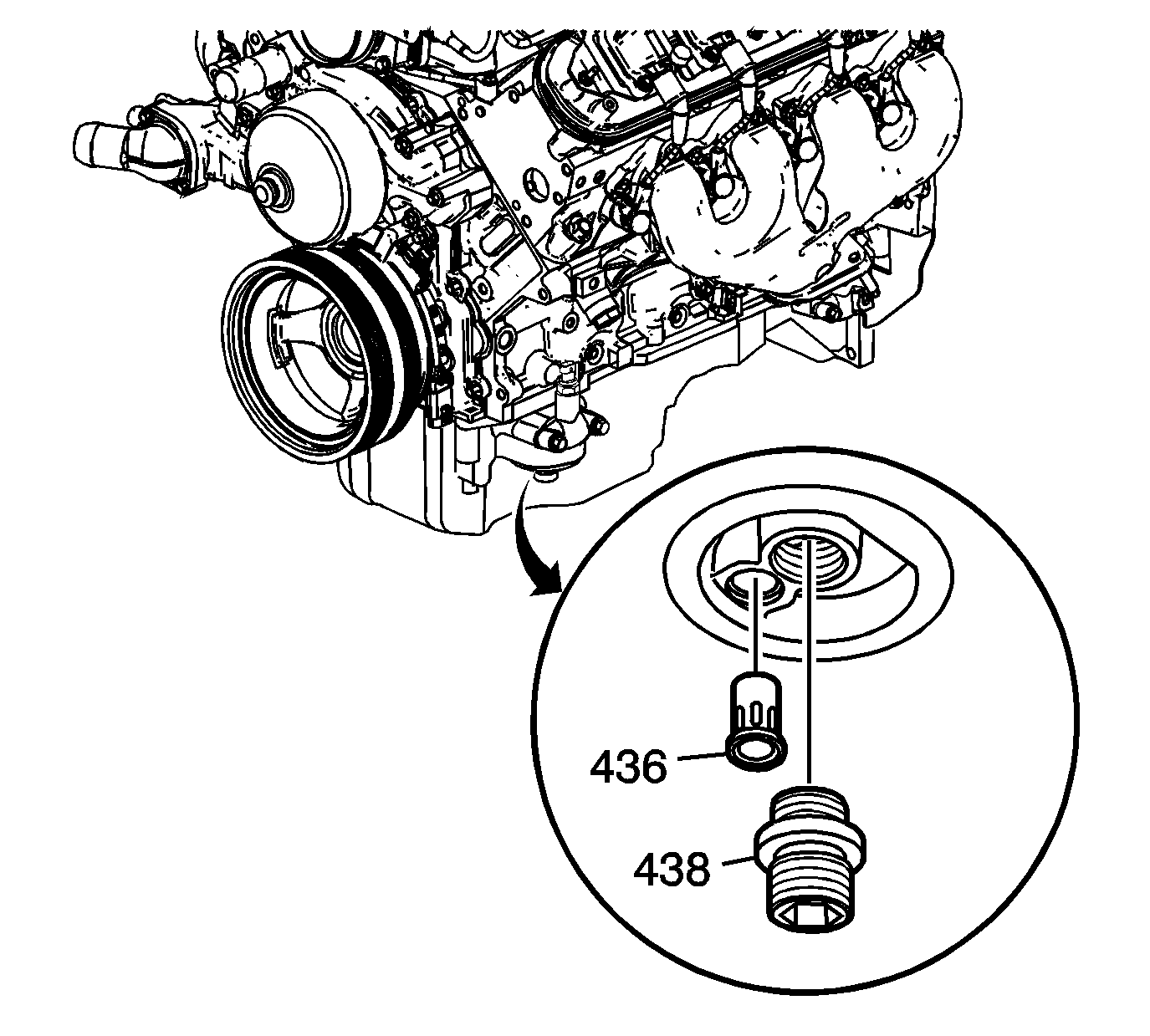 436
438